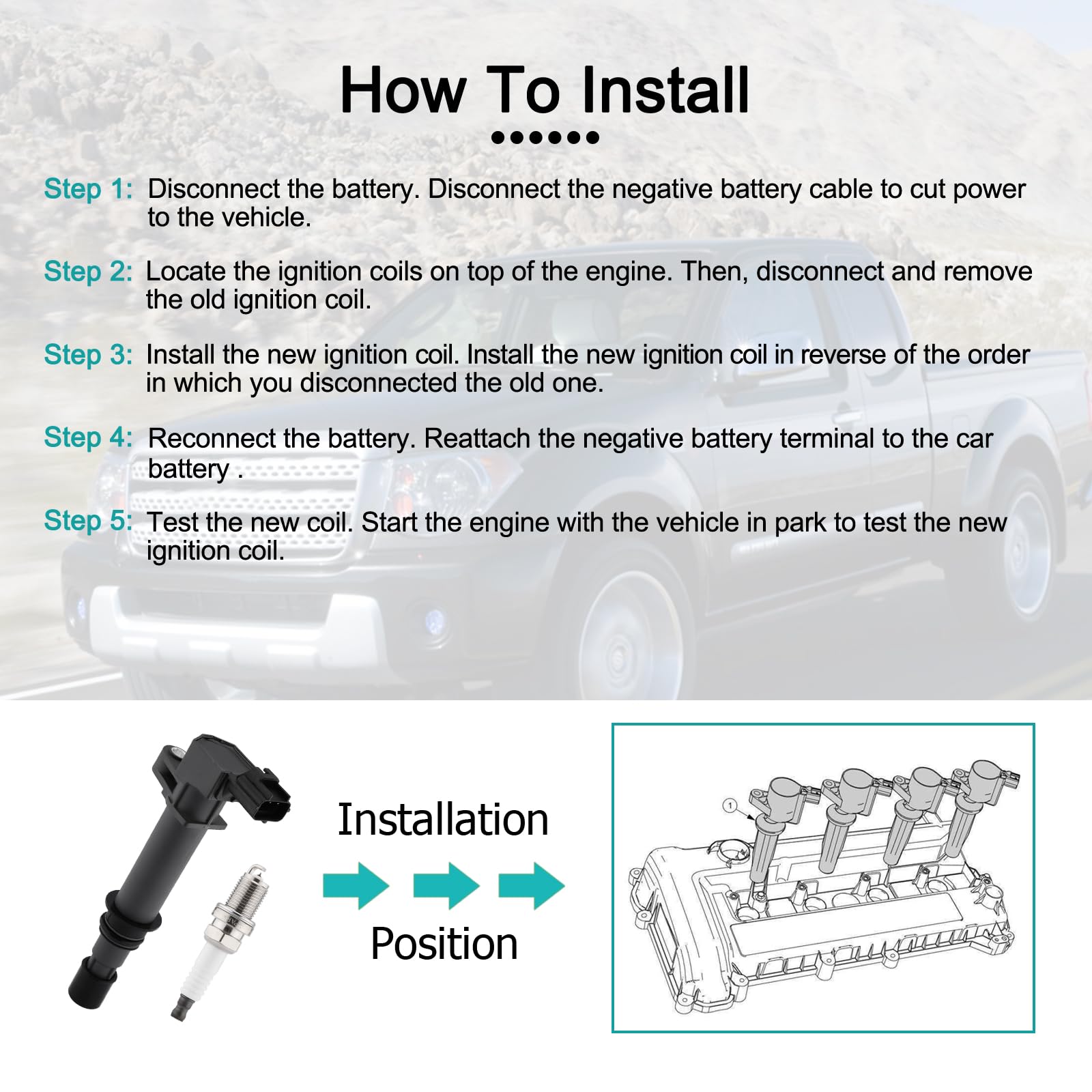 How To Install

Step 1: Disconnect the battery. Disconnect the negative battery cable to cut power to the vehicle.

Step 2: Locate the ignition coils on top of the engine. Then, disconnect and remove the old ignition coil.

Step 3: Install the new ignition coil. Install the new ignition coil in reverse of the order in which you disconnected the old one.

Step 4: Reconnect the battery. Reattach the negative battery terminal to the car battery .

Step 5: Test the new coil. Start the engine with the vehicle in park to test the new ignition coil.

Installation

Position

1