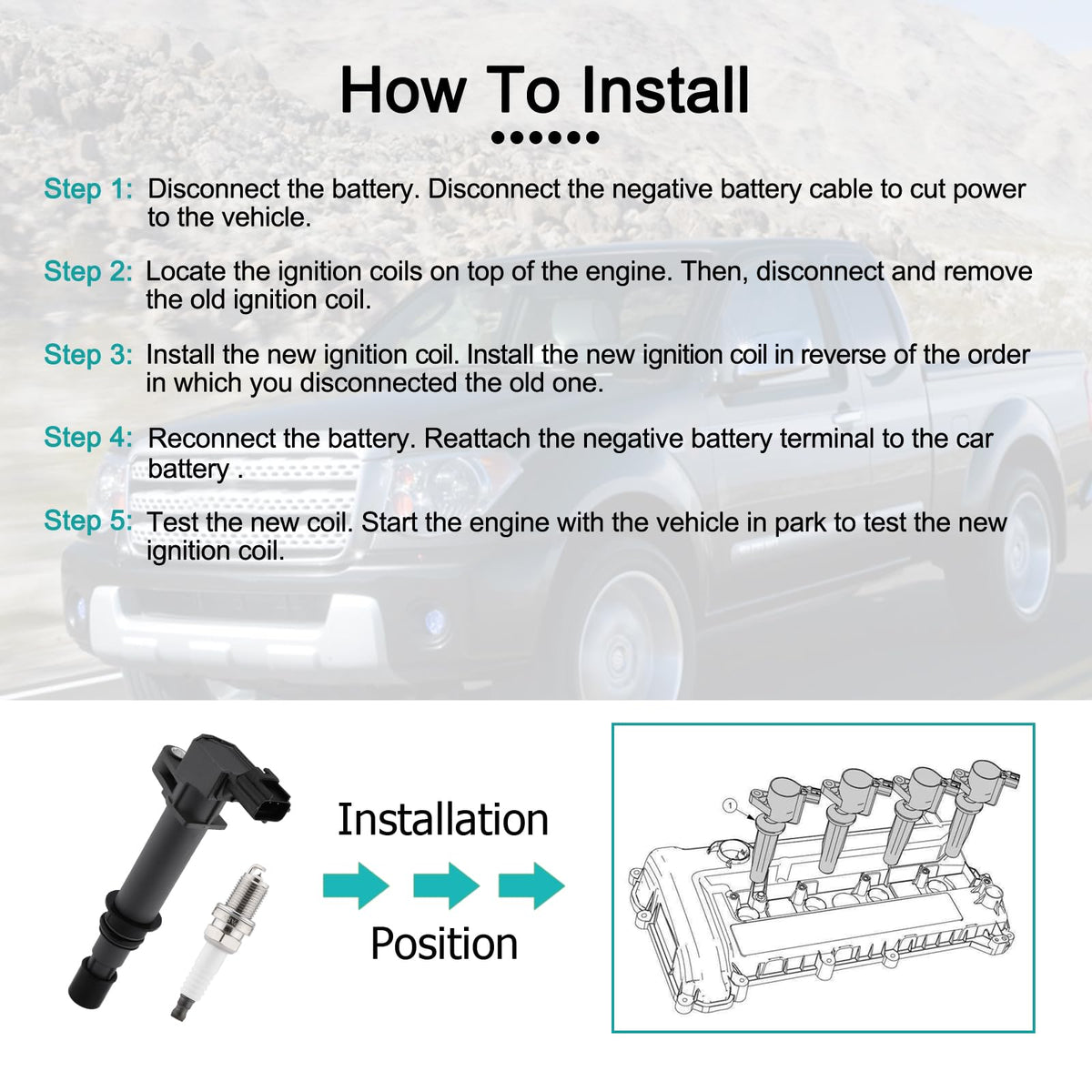 How To Install

Step 1: Disconnect the battery. Disconnect the negative battery cable to cut power to the vehicle.

Step 2: Locate the ignition coils on top of the engine. Then, disconnect and remove the old ignition coil.

Step 3: Install the new ignition coil. Install the new ignition coil in reverse of the order in which you disconnected the old one.

Step 4: Reconnect the battery. Reattach the negative battery terminal to the car battery .

Step 5: Test the new coil. Start the engine with the vehicle in park to test the new ignition coil.

Installation

Position

1