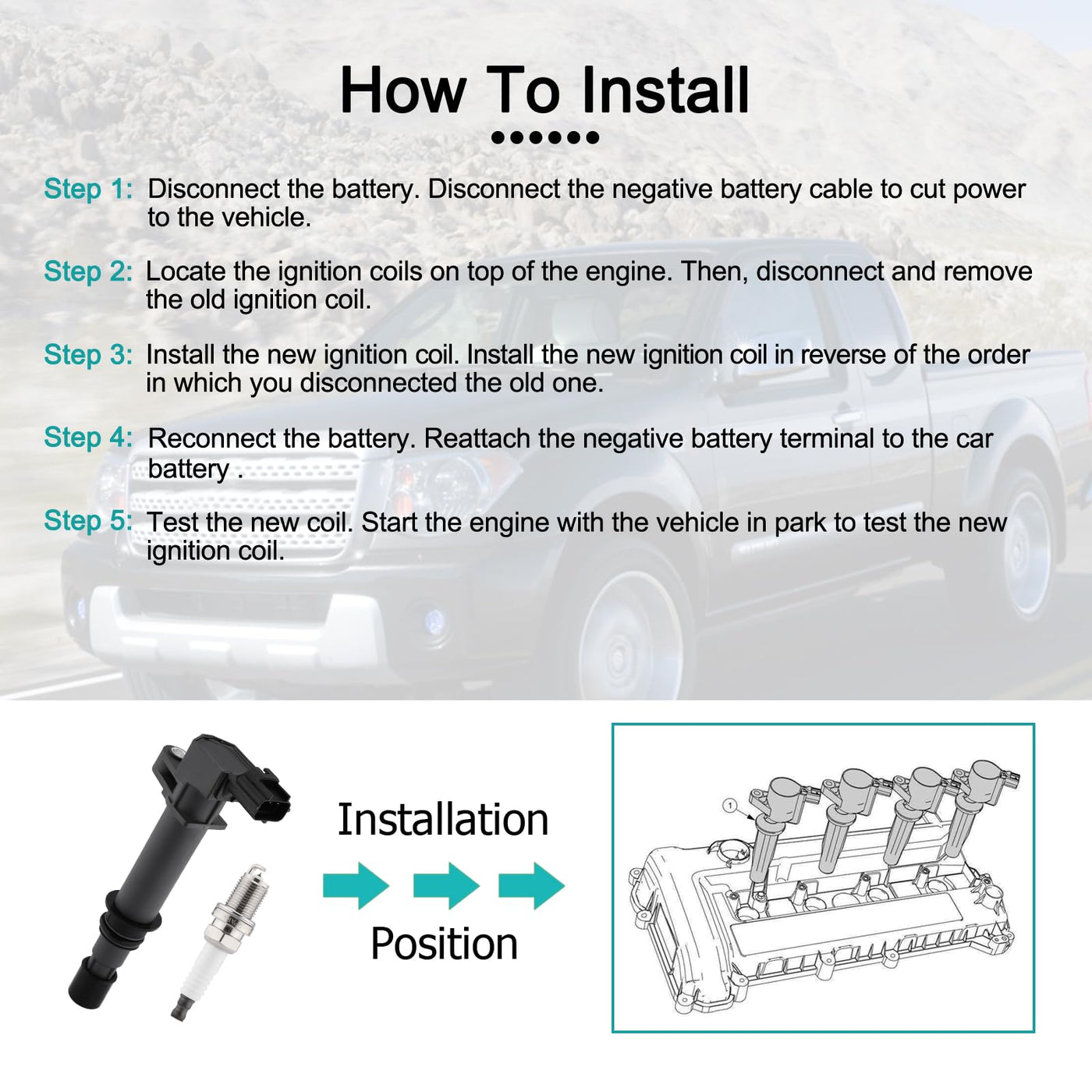 How To Install

Step 1: Disconnect the battery. Disconnect the negative battery cable to cut power to the vehicle.

Step 2: Locate the ignition coils on top of the engine. Then, disconnect and remove the old ignition coil.

Step 3: Install the new ignition coil. Install the new ignition coil in reverse of the order in which you disconnected the old one.

Step 4: Reconnect the battery. Reattach the negative battery terminal to the car battery .

Step 5: Test the new coil. Start the engine with the vehicle in park to test the new ignition coil.

Installation

Position

1