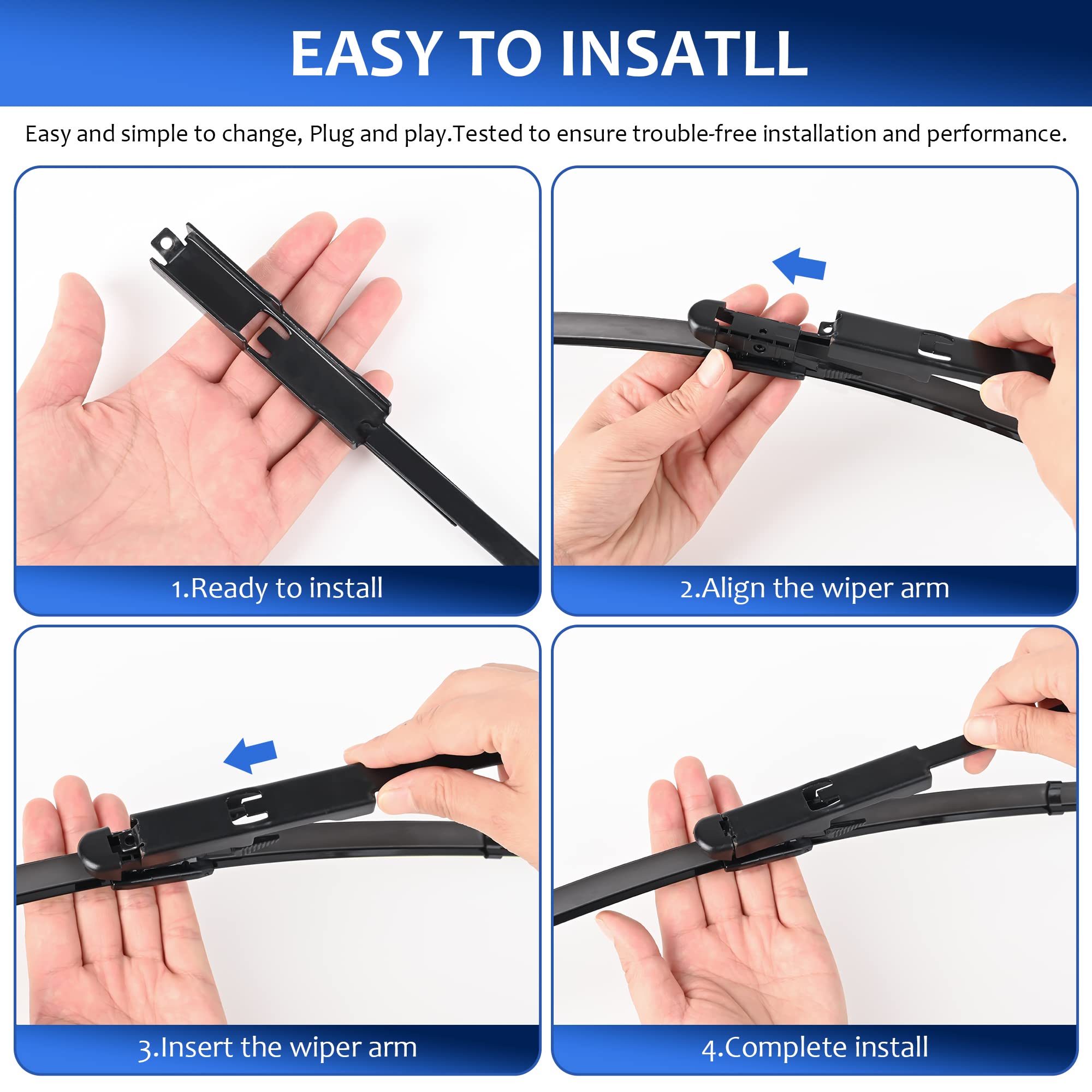 EASY TO INSATLL

Easy and simple to change, Plug and play.Tested to ensure trouble-free installation and performance.

1.Ready to install

2.Align the wiper arm

3.Insert the wiper arm

4.Complete install