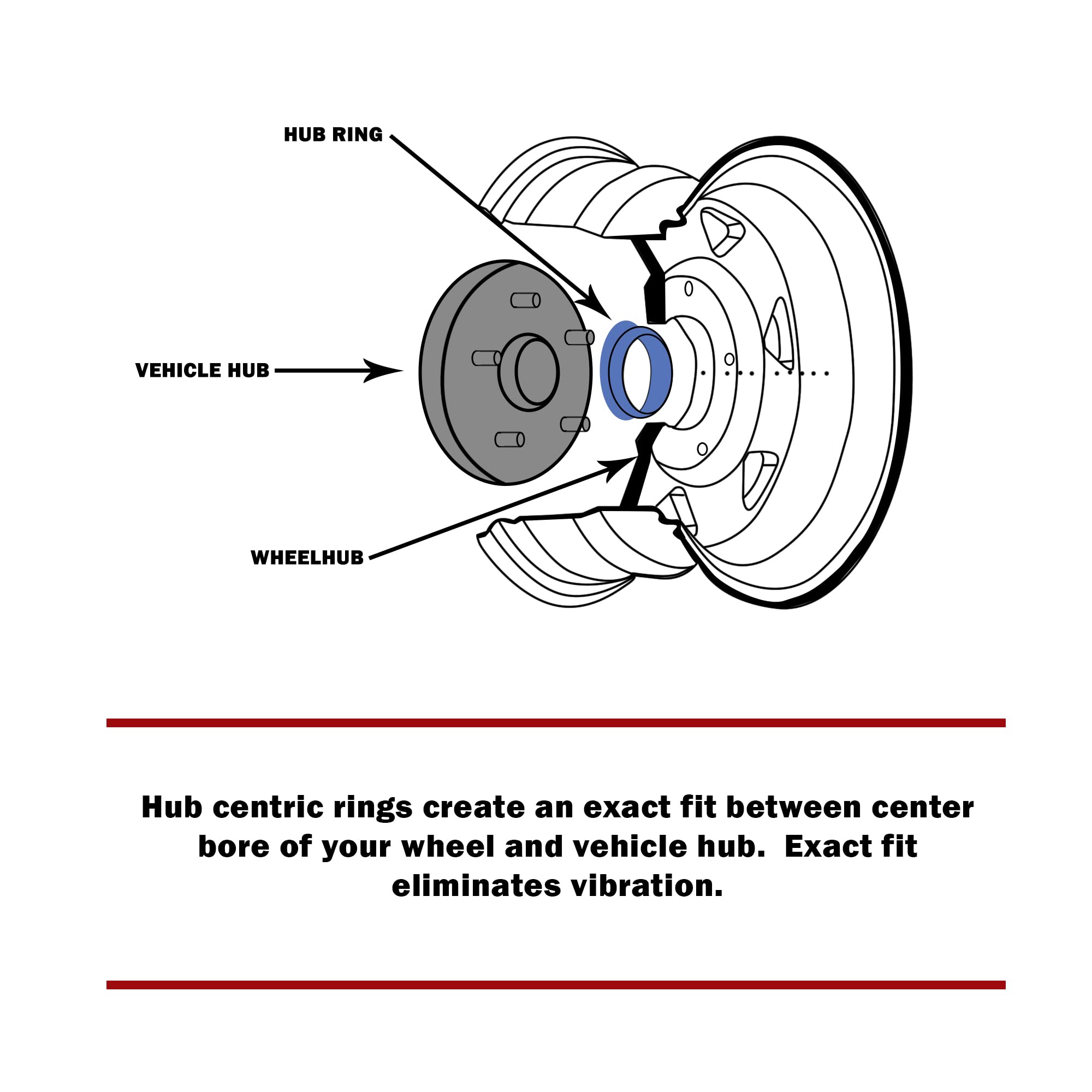 HUB RING

VEHICLE HUB

WHEELHUB

Hub centric rings create an exact fit between center bore of your wheel and vehicle hub. Exact fit eliminates vibration.