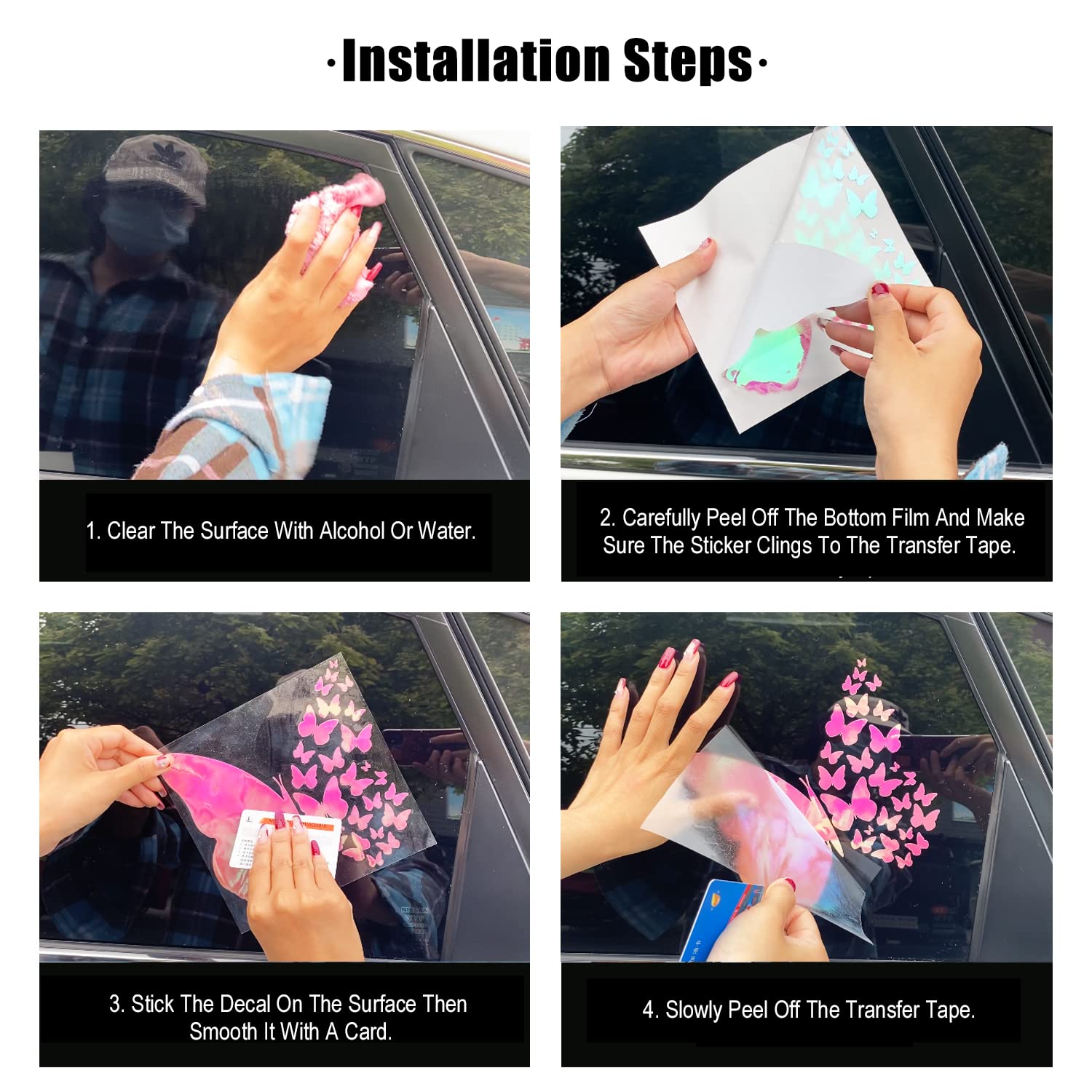 ·Installation Steps·

1. Clear The Surface With Alcohol Or Water.

2. Carefully Peel Off The Bottom Film And Make Sure The Sticker Clings To The Transfer Tape.

3. Stick The Decal On The Surface Then Smooth It With A Card.

4. Slowly Peel Off The Transfer Tape.