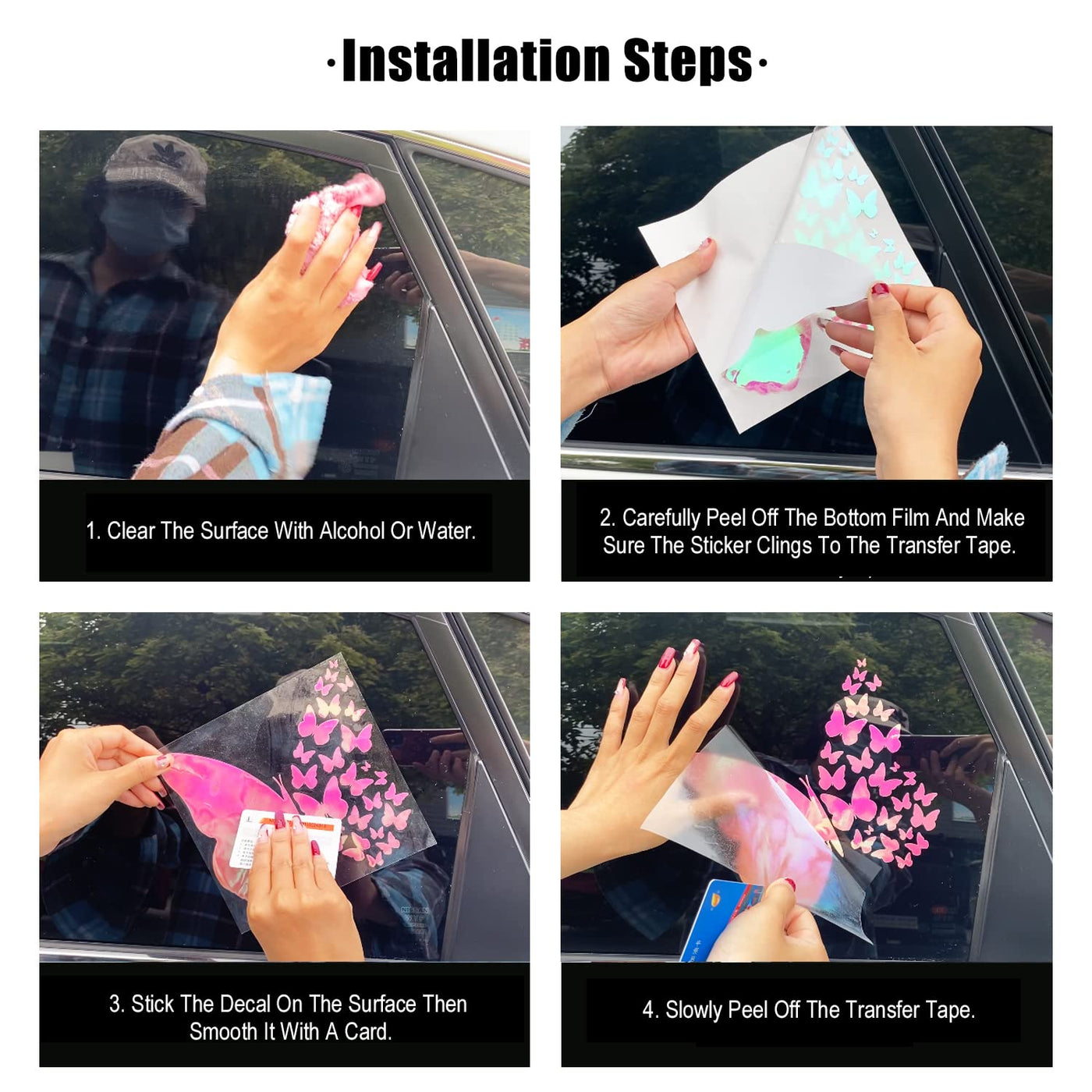 ·Installation Steps·

1. Clear The Surface With Alcohol Or Water.

2. Carefully Peel Off The Bottom Film And Make Sure The Sticker Clings To The Transfer Tape.

3. Stick The Decal On The Surface Then Smooth It With A Card.

4. Slowly Peel Off The Transfer Tape.