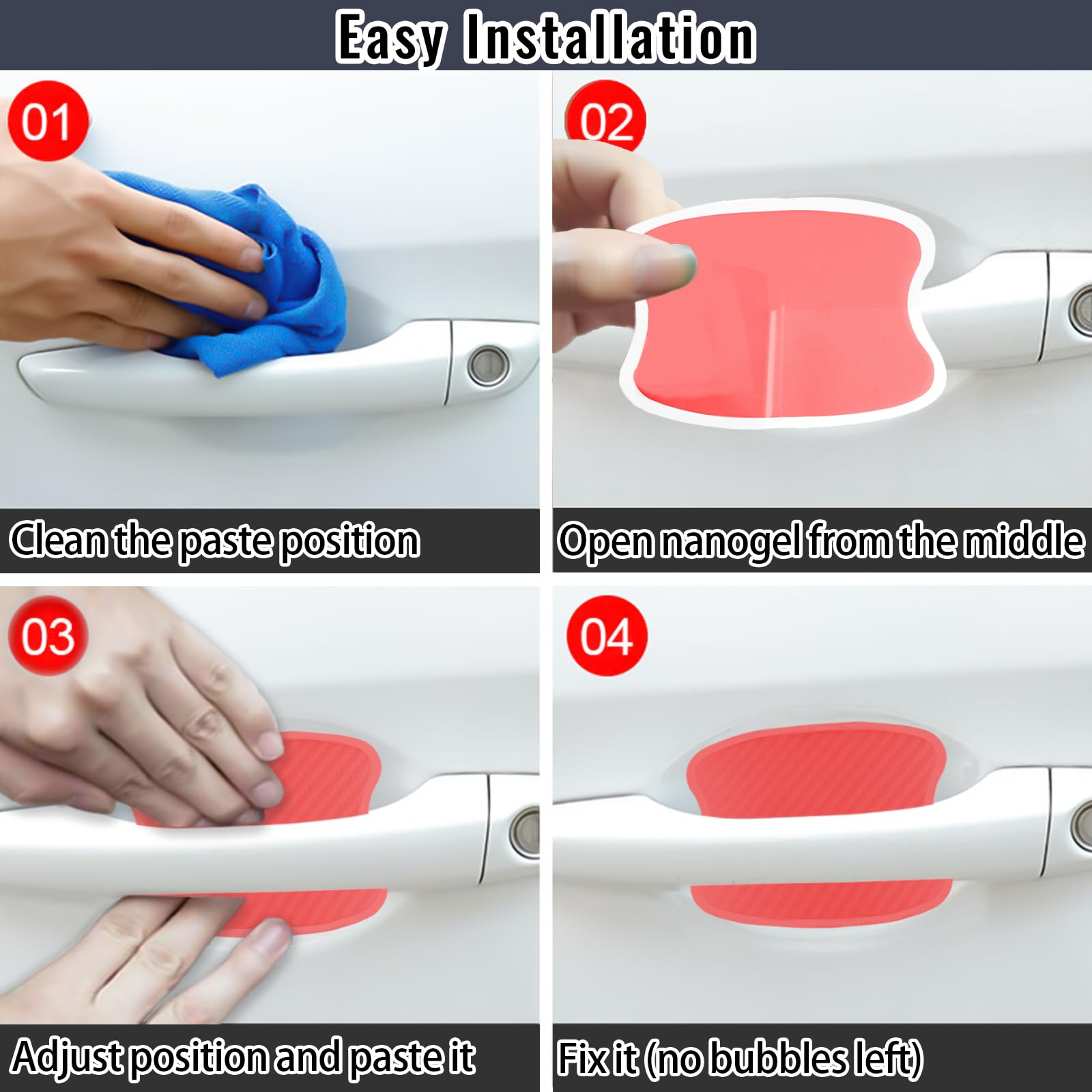 Easy Installation

01

Clean the paste position

02

Open nanogel from the middle

03

Adjust position and paste it

04

Fix it (no bubbles left)