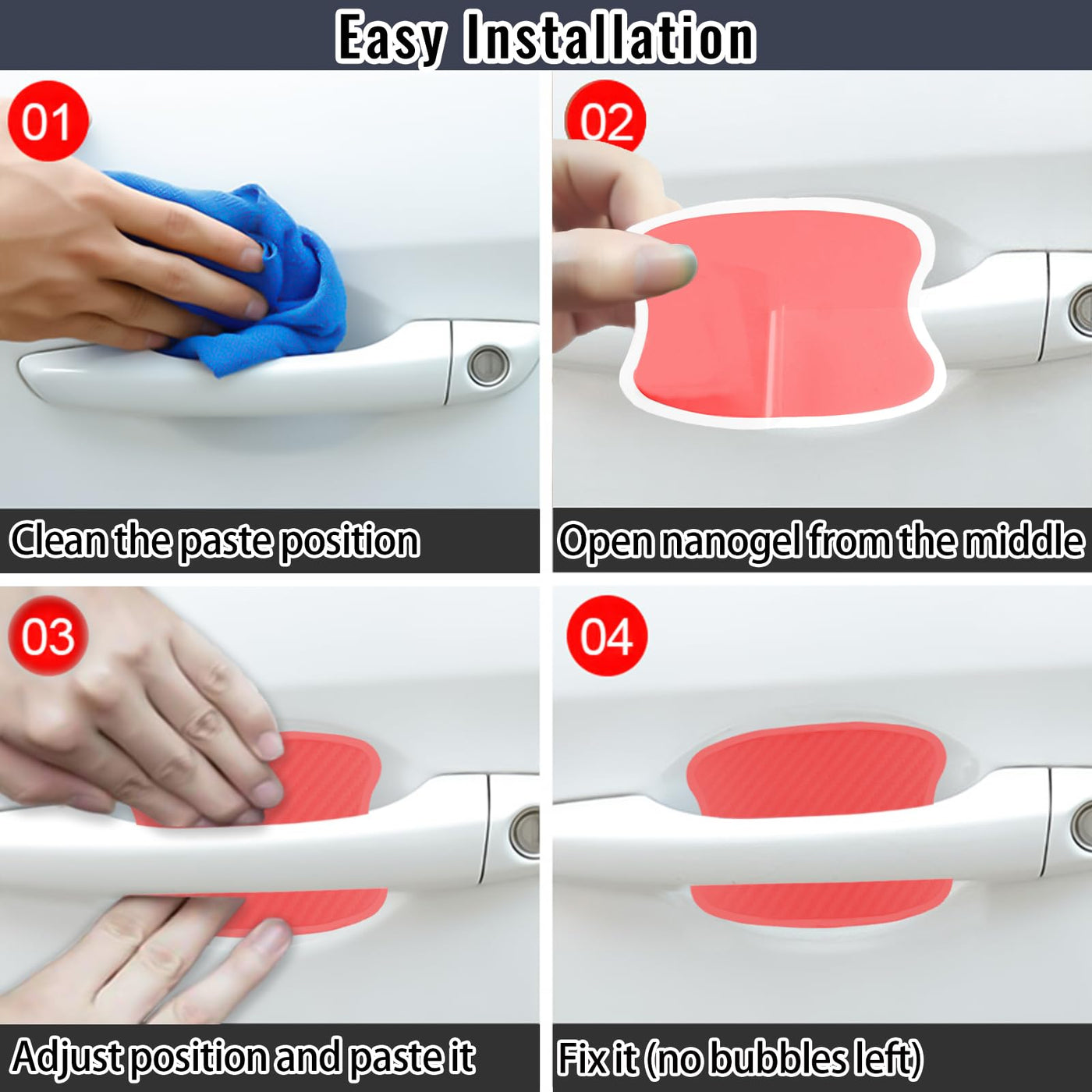 Easy Installation

01

Clean the paste position

02

Open nanogel from the middle

03

Adjust position and paste it

04

Fix it (no bubbles left)