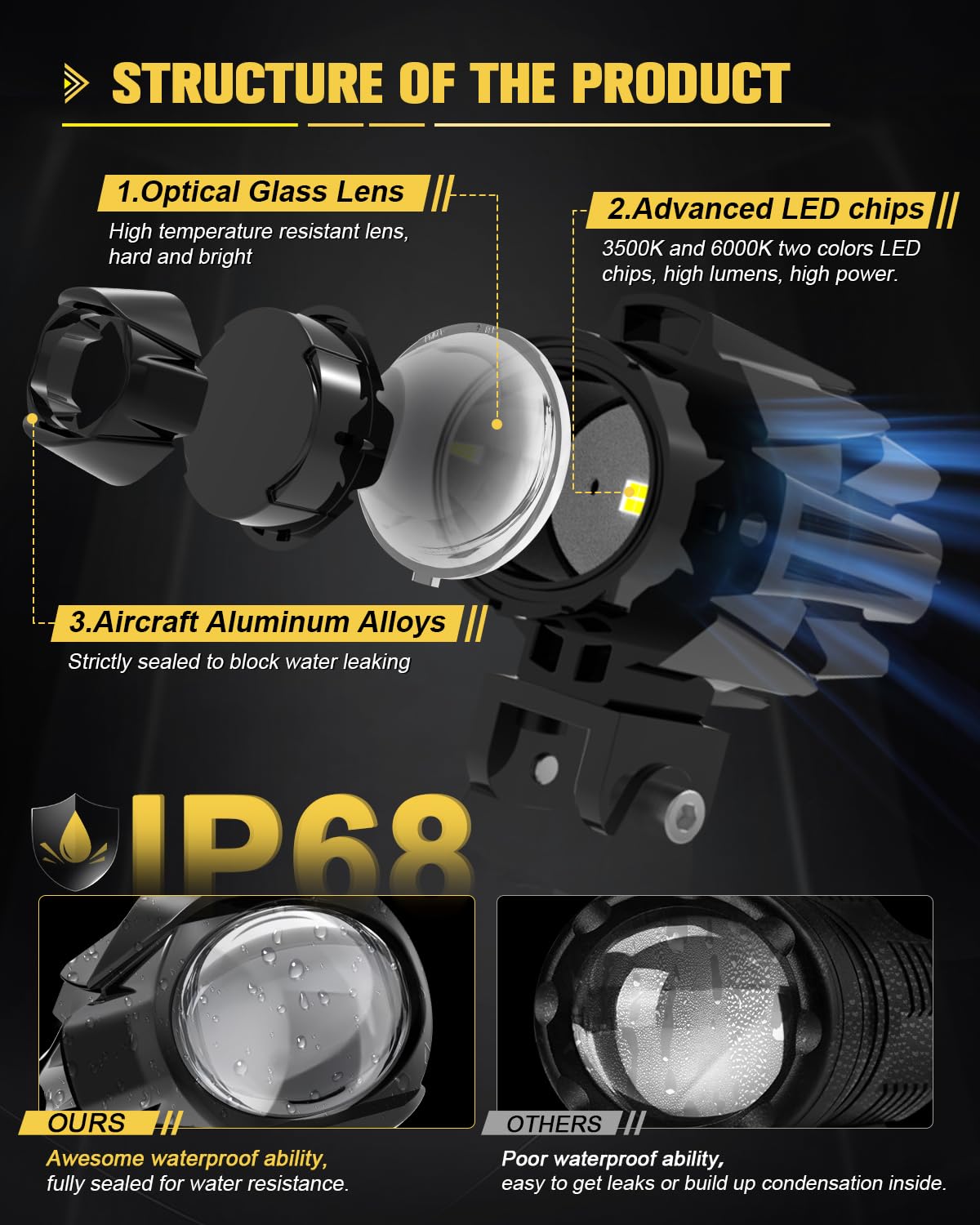 STRUCTURE OF THE PRODUCT

1.Optical Glass Lens

High temperature resistant lens, hard and bright

2.Advanced LED chips

3500K and 6000K two colors LED chips, high lumens, high power.

3.Aircraft Aluminum Alloys

Strictly sealed to block water leaking

IP68

OURS

Awesome waterproof ability, fully sealed for water resistance.

OTHERS

Poor waterproof ability, easy to get leaks or build up condensation inside.