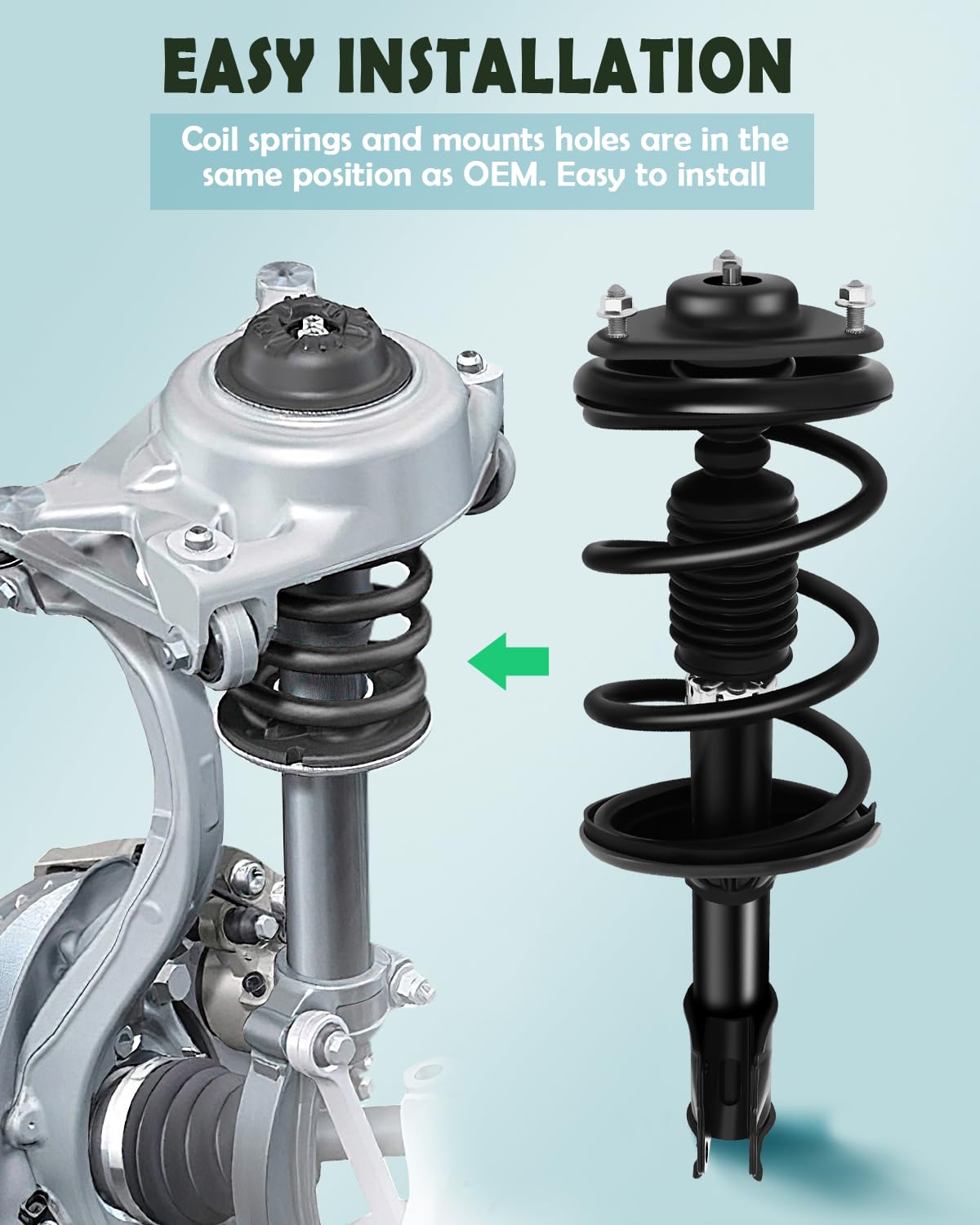 EASY INSTALLATION

Coil springs and mounts holes are in the same position as OEM. Easy to install