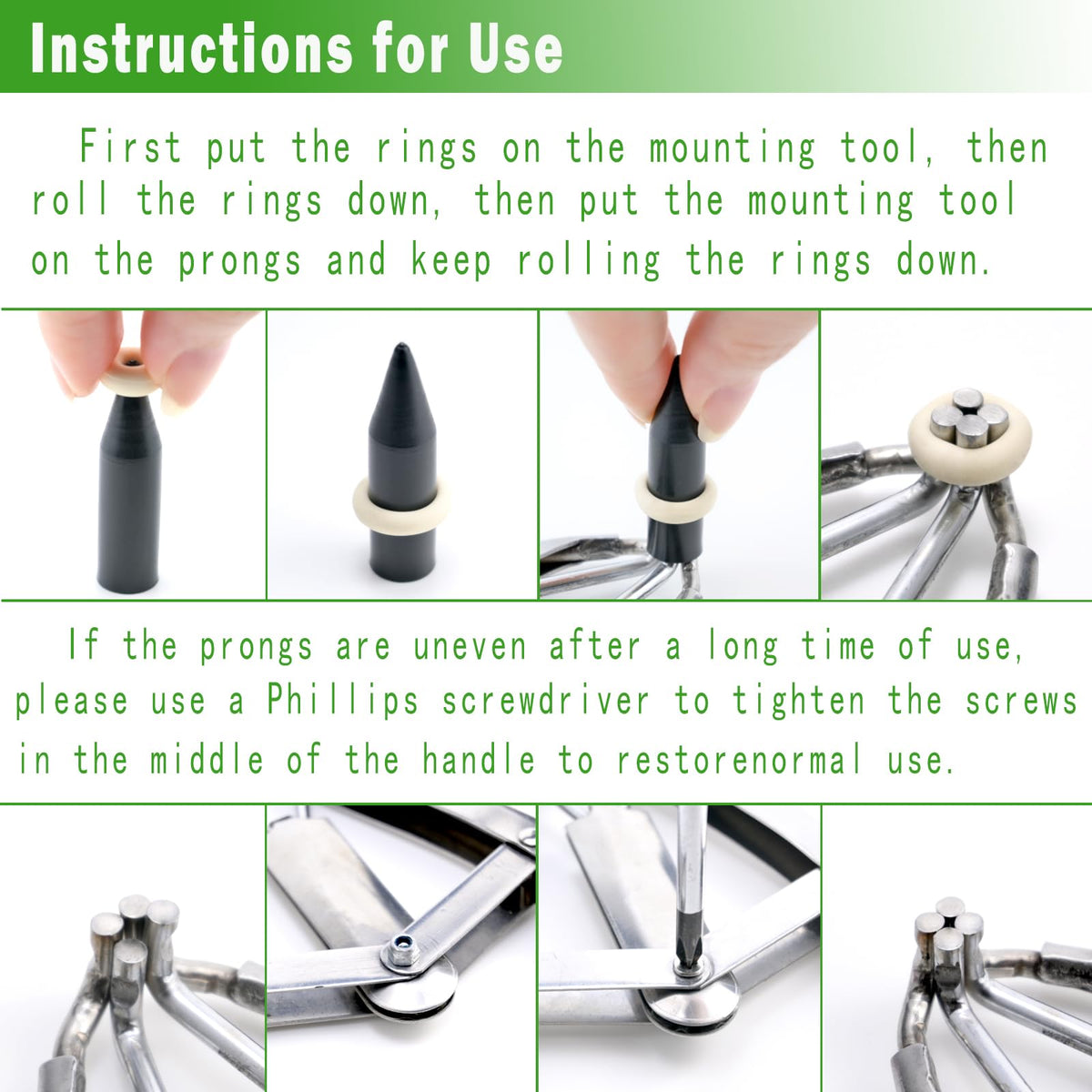 Instructions for Use

First put the rings on the mounting tool, then roll the rings down, then put the mounting tool on the prongs and keep rolling the rings down.

If the prongs are uneven after a long time of use, please use a Phillips screwdriver to tighten the screws in the middle of the handle to restorenormal use.