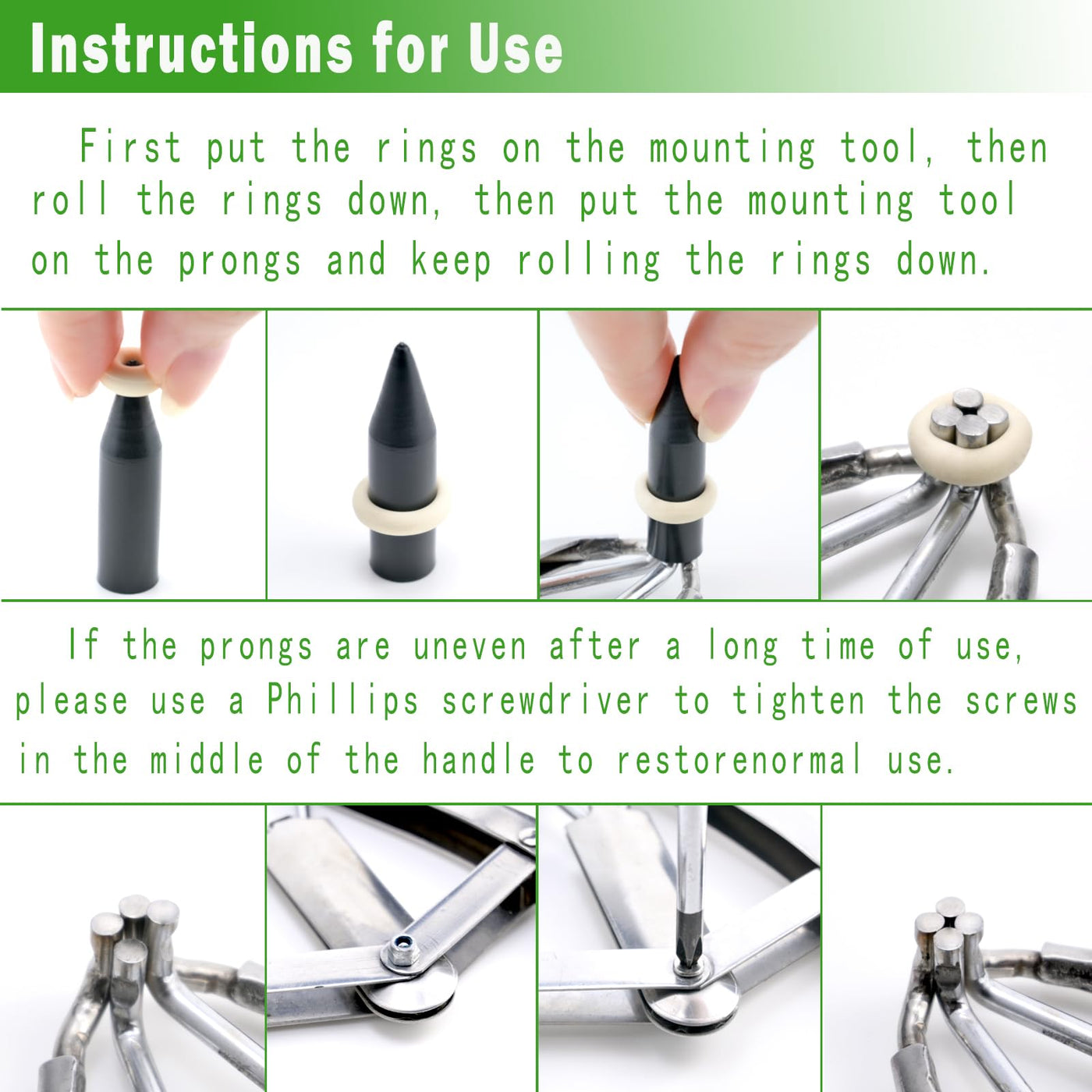 Instructions for Use

First put the rings on the mounting tool, then roll the rings down, then put the mounting tool on the prongs and keep rolling the rings down.

If the prongs are uneven after a long time of use, please use a Phillips screwdriver to tighten the screws in the middle of the handle to restorenormal use.