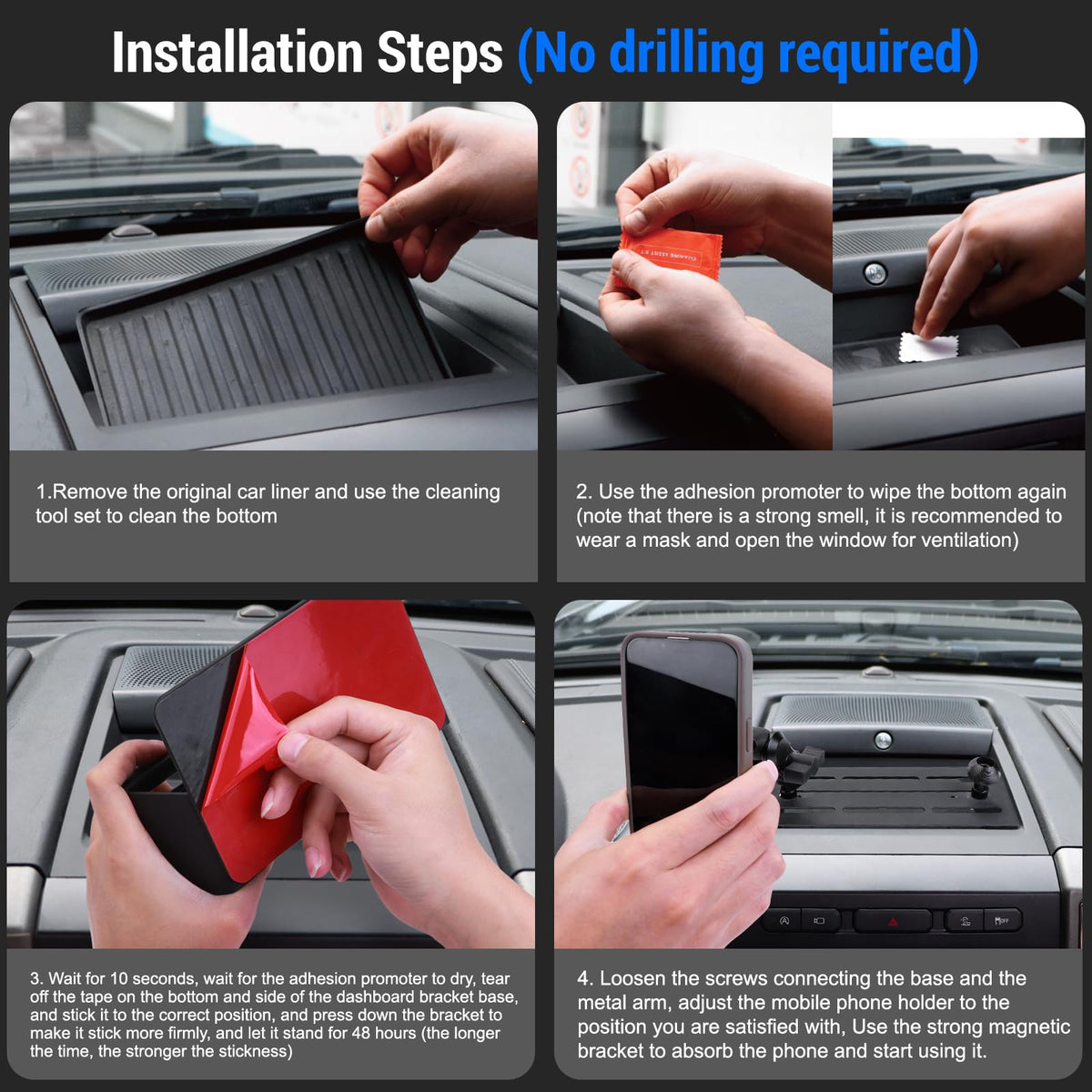 Installation Steps (No drilling required)

CLEANING ASSIST KIT

1.Remove the original car liner and use the cleaning tool set to clean the bottom

2. Use the adhesion promoter to wipe the bottom again (note that there is a strong smell, it is recommended to wear a mask and open the window for ventilation)

OFF

3. Wait for 10 seconds, wait for the adhesion promoter to dry, tear off the tape on the bottom and side of the dashboard bracket base, and stick it to the correct position, and press down the bracket to make it stick more firmly, and let it stand for 48 hours (the longer the time, the stronger the stickness)

4. Loosen the screws connecting the base and the metal arm, adjust the mobile phone holder to the position you are satisfied with, Use the strong magnetic bracket to absorb the phone and start using it.