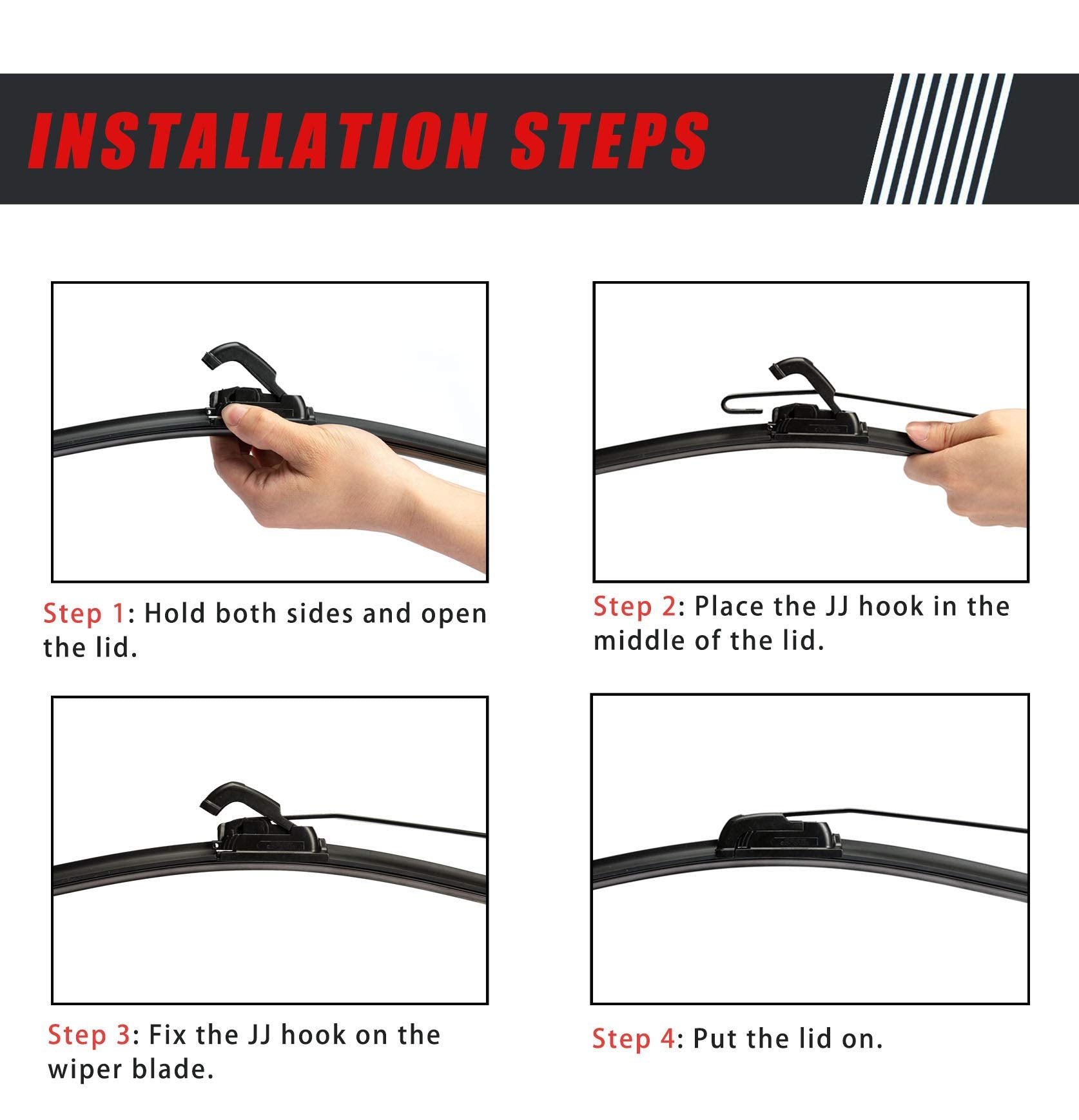 INSTALLATION STEPS

Step 1: Hold both sides and open the lid.

Step 2: Place the JJ hook in the middle of the lid.

Step 3: Fix the JJ hook on the wiper blade.

Step 4: Put the lid on.