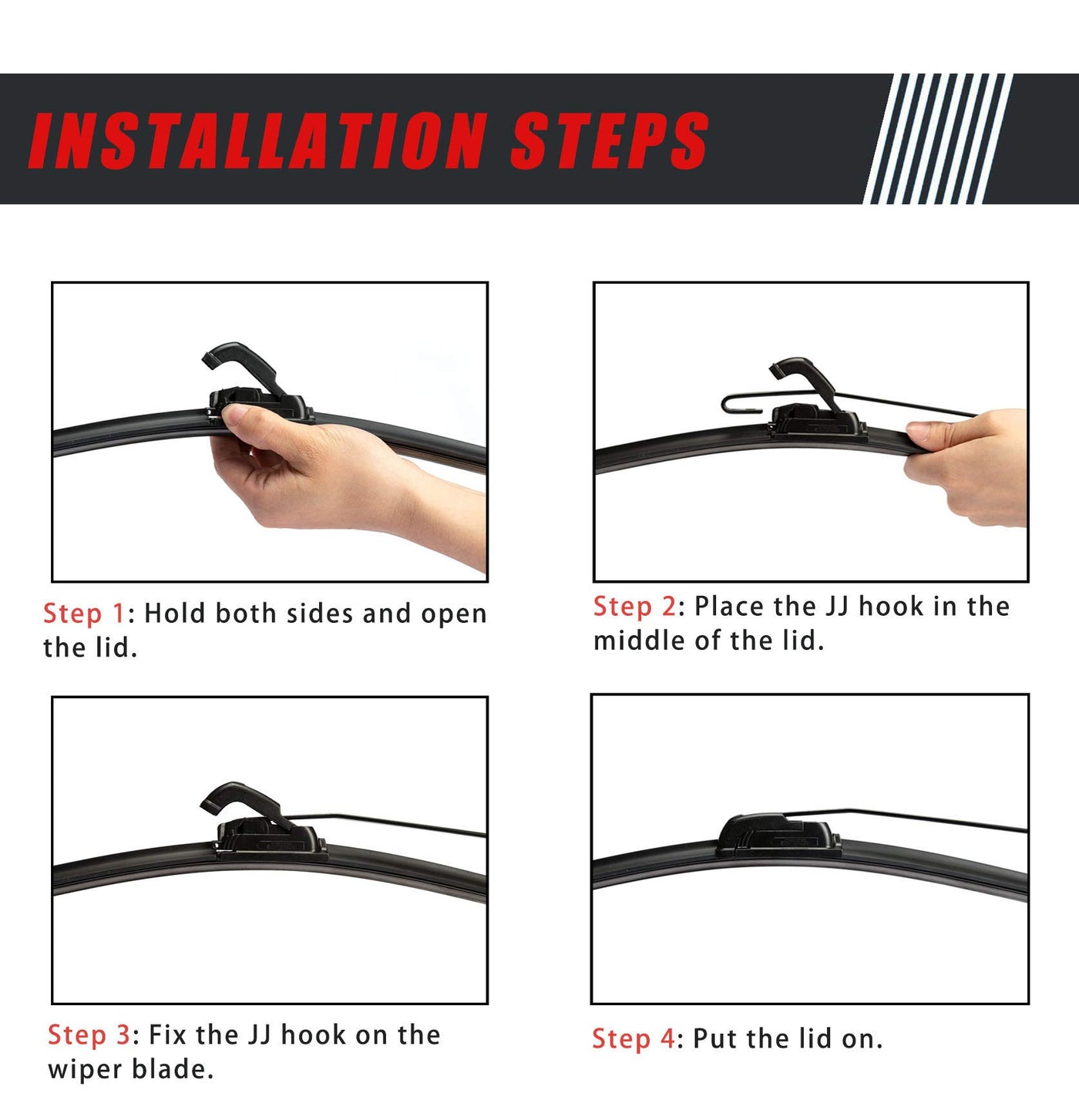 INSTALLATION STEPS

Step 1: Hold both sides and open the lid.

Step 2: Place the JJ hook in the middle of the lid.

Step 3: Fix the JJ hook on the wiper blade.

Step 4: Put the lid on.