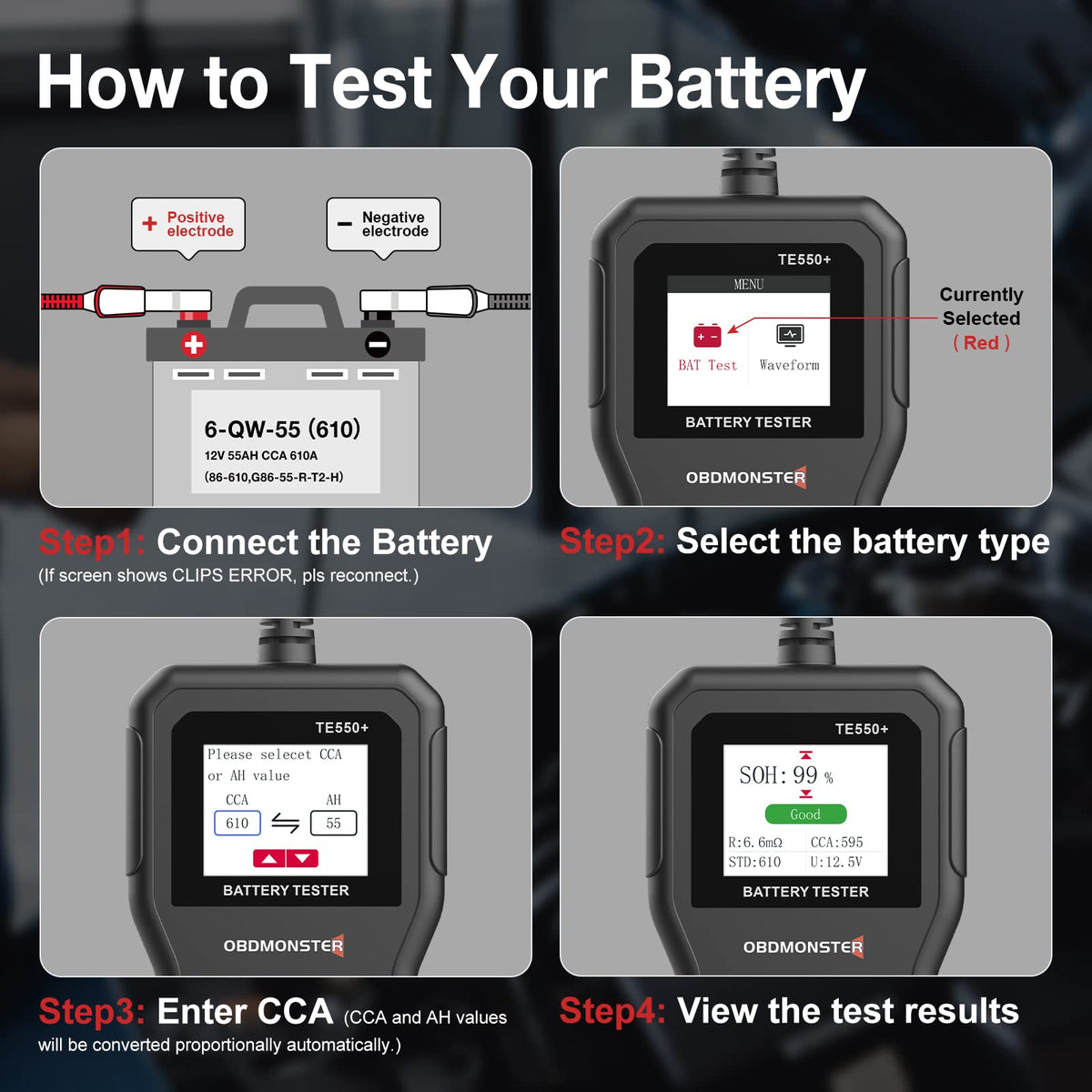 How to Test Your Battery

+ Positive electrode

− Negative electrode

6-QW-55 (610)
12V 55AH CCA 610A
(86-610,G86-55-R-T2-H)

Step1: Connect the Battery
(If screen shows CLIPS ERROR, pls reconnect.)

TE550+
MENU
BAT Test
Waveform
BATTERY TESTER
OBDMONSTER

Currently Selected ( Red )

Step2: Select the battery type

TE550+
Please selecet CCA or AH value
CCA
610
AH
55
BATTERY TESTER
OBDMONSTER

Step3: Enter CCA (CCA and AH values will be converted proportionally automatically.)

TE550+
SOH: 99 %
Good
R:6.6mΩ
CCA:595
STD:610
U:12.5V
BATTERY TESTER
OBDMONSTER

Step4: View the test results