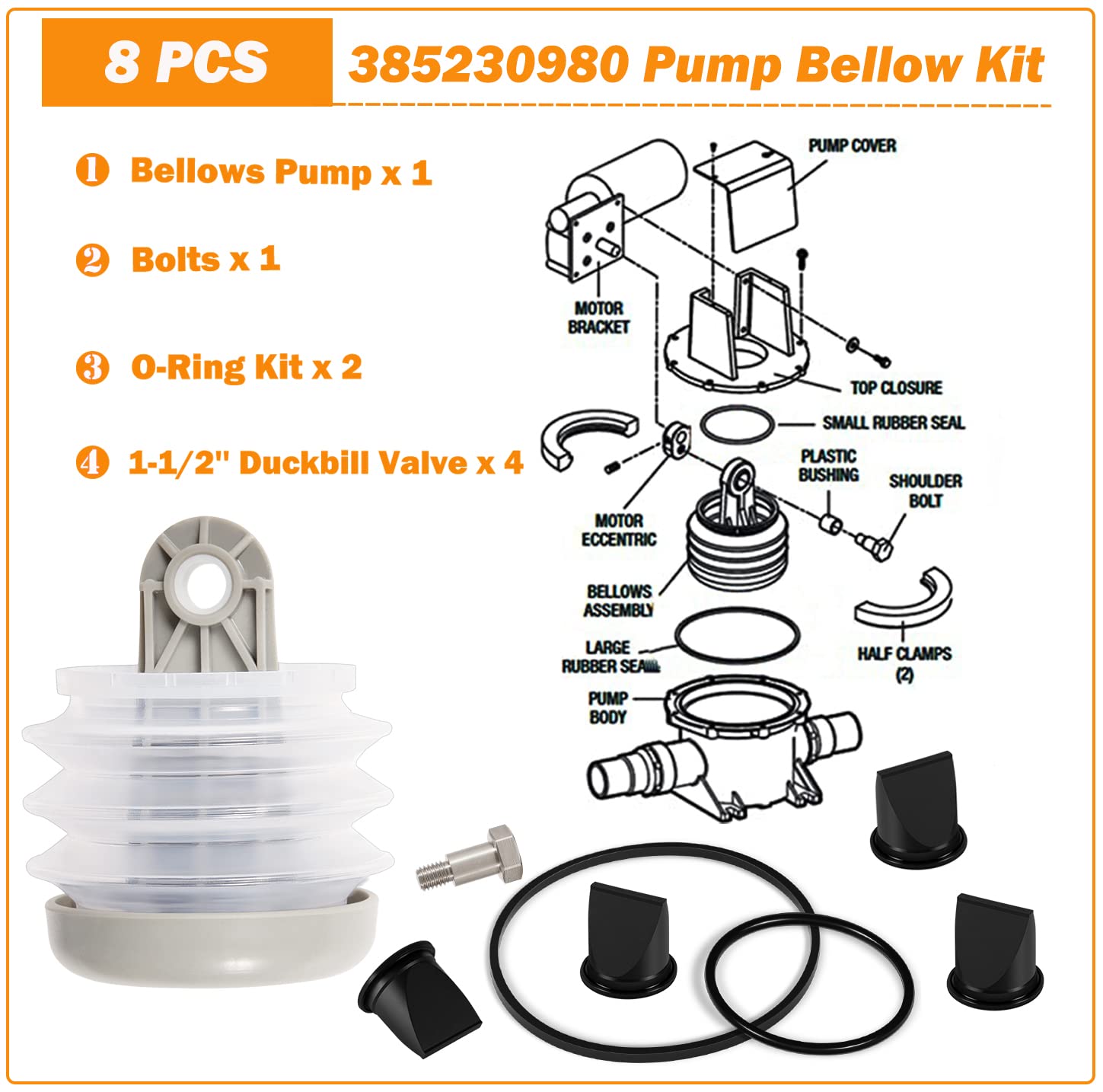 8 PCS

385230980 Pump Bellow Kit

❶ Bellows Pump x 1

❷ Bolts x 1

❸ O-Ring Kit x 2

❹ 1-1/2" Duckbill Valve x 4

PUMP COVER

MOTOR BRACKET

TOP CLOSURE

SMALL RUBBER SEAL

PLASTIC BUSHING

SHOULDER BOLT

MOTOR ECCENTRIC

BELLOWS ASSEMBLY

LARGE RUBBER SEAL

HALF CLAMPS (2)

PUMP BODY