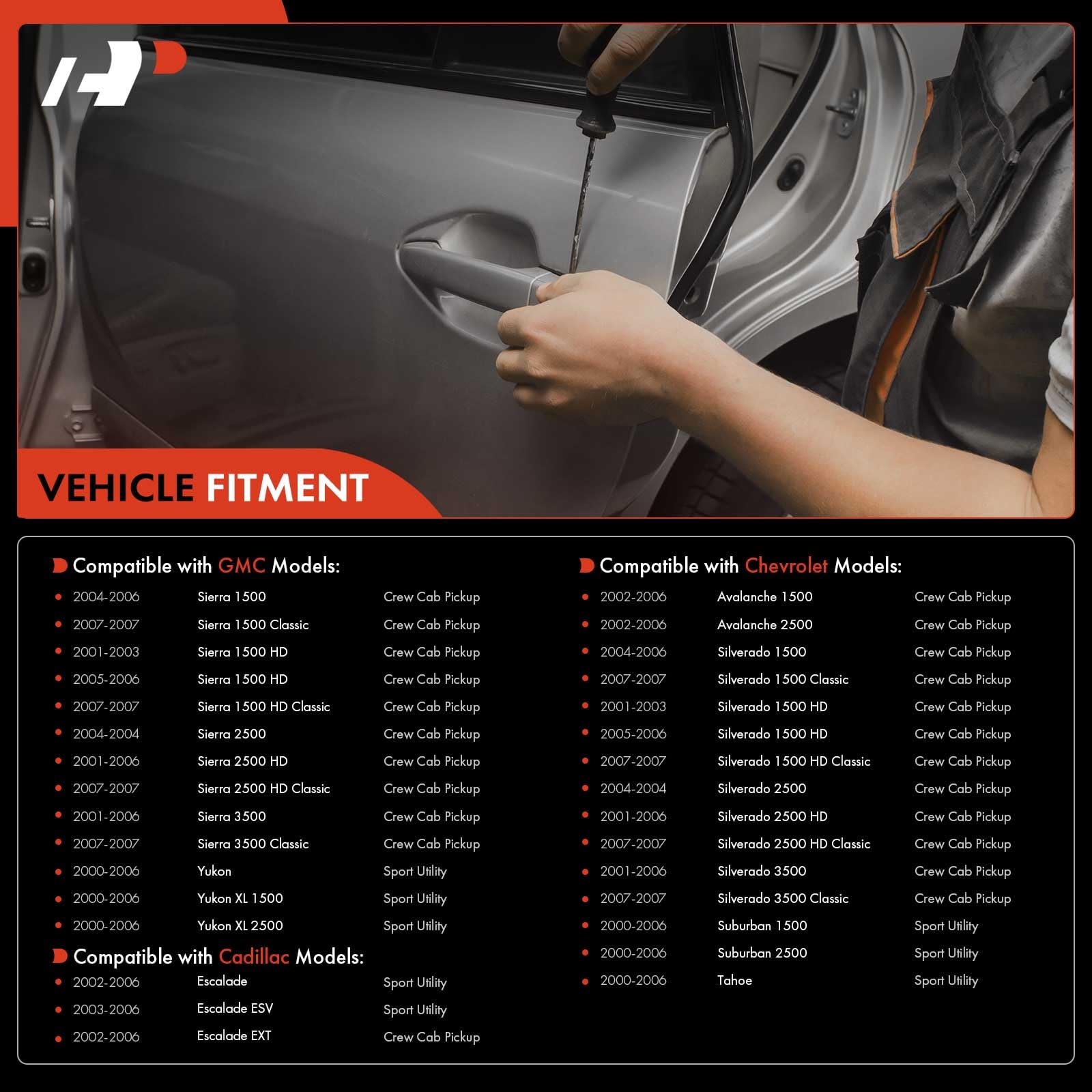 VEHICLE FITMENT

Compatible with GMC Models:

| | | |
|---|---|---|
| 2004-2006 | Sierra 1500 | Crew Cab Pickup |
| 2007-2007 | Sierra 1500 Classic | Crew Cab Pickup |
| 2001-2003 | Sierra 1500 HD | Crew Cab Pickup |
| 2005-2006 | Sierra 1500 HD | Crew Cab Pickup |
| 2007-2007 | Sierra 1500 HD Classic | Crew Cab Pickup |
| 2004-2004 | Sierra 2500 | Crew Cab Pickup |
| 2001-2006 | Sierra 2500 HD | Crew Cab Pickup |
| 2007-2007 | Sierra 2500 HD Classic | Crew Cab Pickup |
| 2001-2006 | Sierra 3500 | Crew Cab Pickup |
| 2007-2007 | Sierra 3500 Classic | Crew Cab Pickup |
| 2000-2006 | Yukon | Sport Utility |
| 2000-2006 | Yukon XL 1500 | Sport Utility |
| 2000-2006 | Yukon XL 2500 | Sport Utility |

Compatible with Cadillac Models:

| | | |
|---|---|---|
| 2002-2006 | Escalade | Sport Utility |
| 2003-2006 | Escalade ESV | Sport Utility |
| 2002-2006 | Escalade EXT | Crew Cab Pickup |

Compatible with Chevrolet Models:

| | | |
|---|---|---|
| 2002-2006 | Avalanche 1500 | Crew Cab Pickup |
| 2002-2006 | Avalanche 2500 | Crew Cab Pickup |
| 2004-2006 | Silverado 1500 | Crew Cab Pickup |
| 2007-2007 | Silverado 1500 Classic | Crew Cab Pickup |
| 2001-2003 | Silverado 1500 HD | Crew Cab Pickup |
| 2005-2006 | Silverado 1500 HD | Crew Cab Pickup |
| 2007-2007 | Silverado 1500 HD Classic | Crew Cab Pickup |
| 2004-2004 | Silverado 2500 | Crew Cab Pickup |
| 2001-2006 | Silverado 2500 HD | Crew Cab Pickup |
| 2007-2007 | Silverado 2500 HD Classic | Crew Cab Pickup |
| 2001-2006 | Silverado 3500 | Crew Cab Pickup |
| 2007-2007 | Silverado 3500 Classic | Crew Cab Pickup |
| 2000-2006 | Suburban 1500 | Sport Utility |
| 2000-2006 | Suburban 2500 | Sport Utility |
| 2000-2006 | Tahoe | Sport Utility |