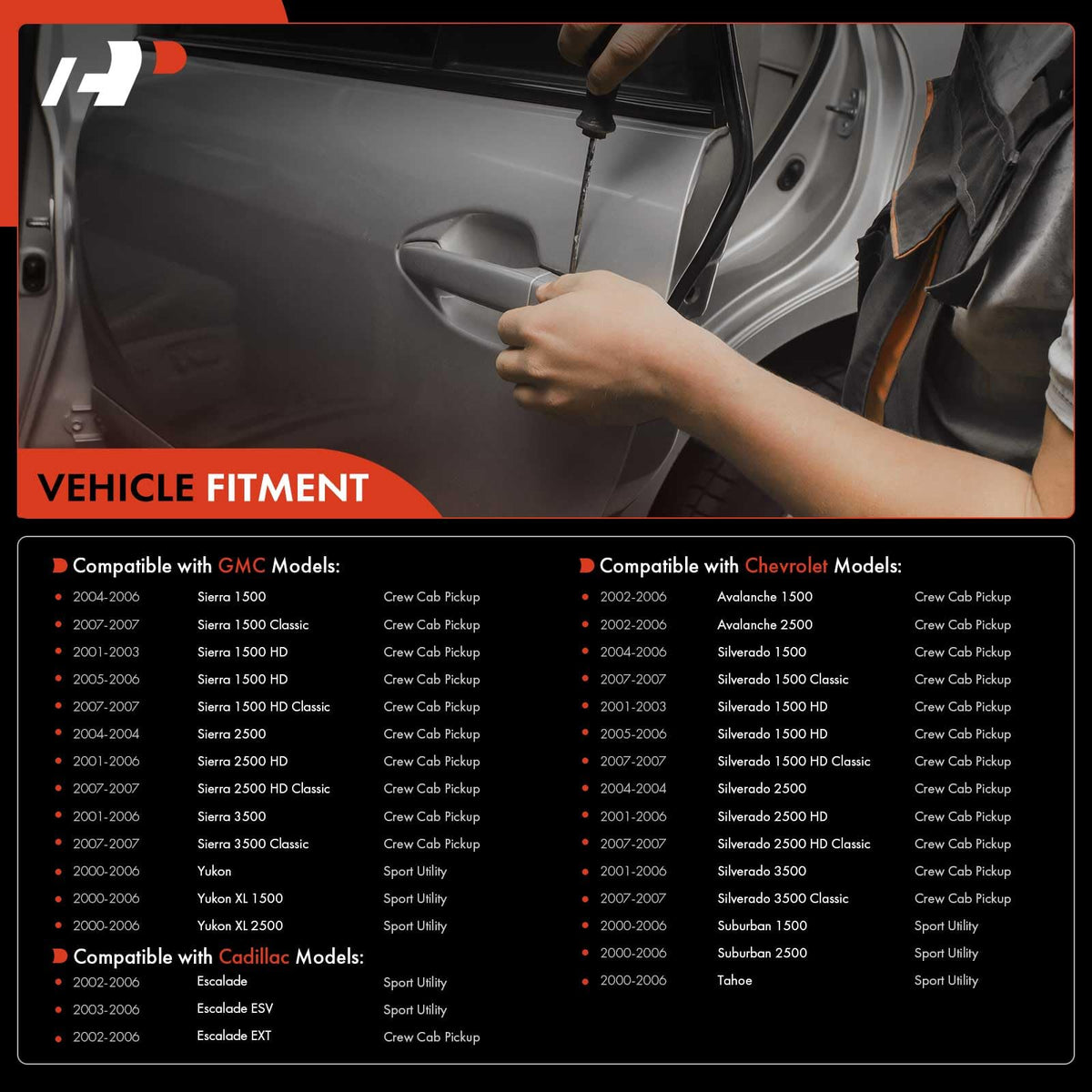 VEHICLE FITMENT

Compatible with GMC Models:

| | | |
|---|---|---|
| 2004-2006 | Sierra 1500 | Crew Cab Pickup |
| 2007-2007 | Sierra 1500 Classic | Crew Cab Pickup |
| 2001-2003 | Sierra 1500 HD | Crew Cab Pickup |
| 2005-2006 | Sierra 1500 HD | Crew Cab Pickup |
| 2007-2007 | Sierra 1500 HD Classic | Crew Cab Pickup |
| 2004-2004 | Sierra 2500 | Crew Cab Pickup |
| 2001-2006 | Sierra 2500 HD | Crew Cab Pickup |
| 2007-2007 | Sierra 2500 HD Classic | Crew Cab Pickup |
| 2001-2006 | Sierra 3500 | Crew Cab Pickup |
| 2007-2007 | Sierra 3500 Classic | Crew Cab Pickup |
| 2000-2006 | Yukon | Sport Utility |
| 2000-2006 | Yukon XL 1500 | Sport Utility |
| 2000-2006 | Yukon XL 2500 | Sport Utility |

Compatible with Cadillac Models:

| | | |
|---|---|---|
| 2002-2006 | Escalade | Sport Utility |
| 2003-2006 | Escalade ESV | Sport Utility |
| 2002-2006 | Escalade EXT | Crew Cab Pickup |

Compatible with Chevrolet Models:

| | | |
|---|---|---|
| 2002-2006 | Avalanche 1500 | Crew Cab Pickup |
| 2002-2006 | Avalanche 2500 | Crew Cab Pickup |
| 2004-2006 | Silverado 1500 | Crew Cab Pickup |
| 2007-2007 | Silverado 1500 Classic | Crew Cab Pickup |
| 2001-2003 | Silverado 1500 HD | Crew Cab Pickup |
| 2005-2006 | Silverado 1500 HD | Crew Cab Pickup |
| 2007-2007 | Silverado 1500 HD Classic | Crew Cab Pickup |
| 2004-2004 | Silverado 2500 | Crew Cab Pickup |
| 2001-2006 | Silverado 2500 HD | Crew Cab Pickup |
| 2007-2007 | Silverado 2500 HD Classic | Crew Cab Pickup |
| 2001-2006 | Silverado 3500 | Crew Cab Pickup |
| 2007-2007 | Silverado 3500 Classic | Crew Cab Pickup |
| 2000-2006 | Suburban 1500 | Sport Utility |
| 2000-2006 | Suburban 2500 | Sport Utility |
| 2000-2006 | Tahoe | Sport Utility |