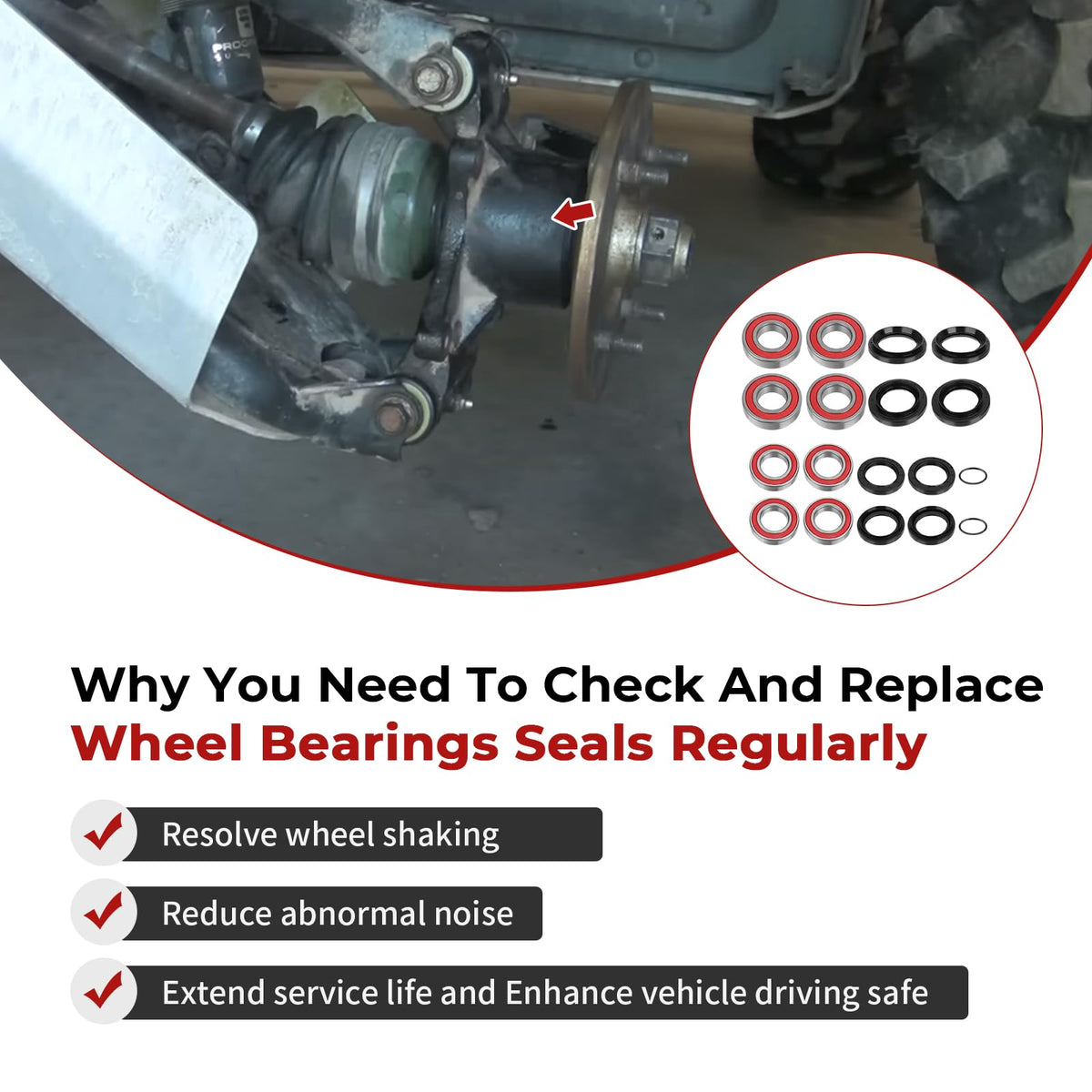 Why You Need To Check And Replace
Wheel Bearings Seals Regularly

Resolve wheel shaking

Reduce abnormal noise

Extend service life and Enhance vehicle driving safe