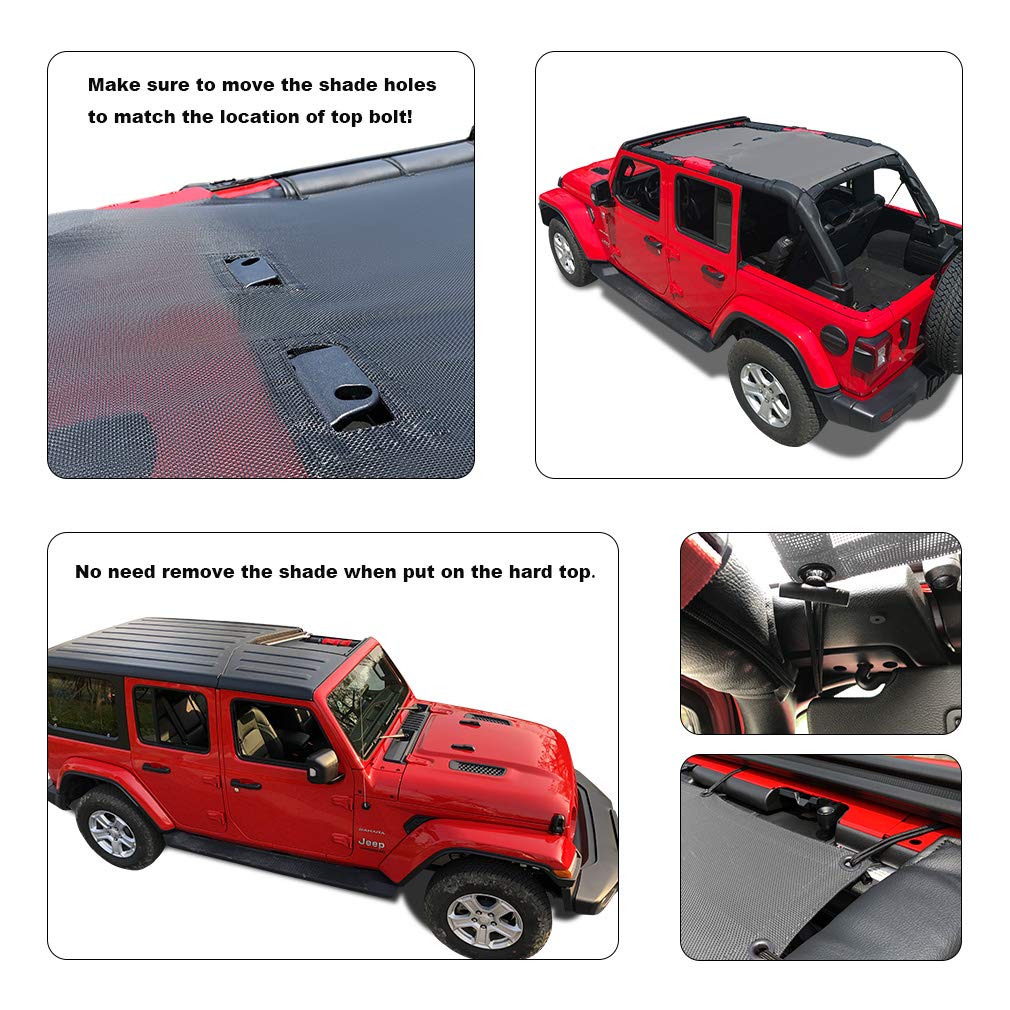 Make sure to move the shade holes to match the location of top bolt!

No need remove the shade when put on the hard top.

SAHARA

Jeep