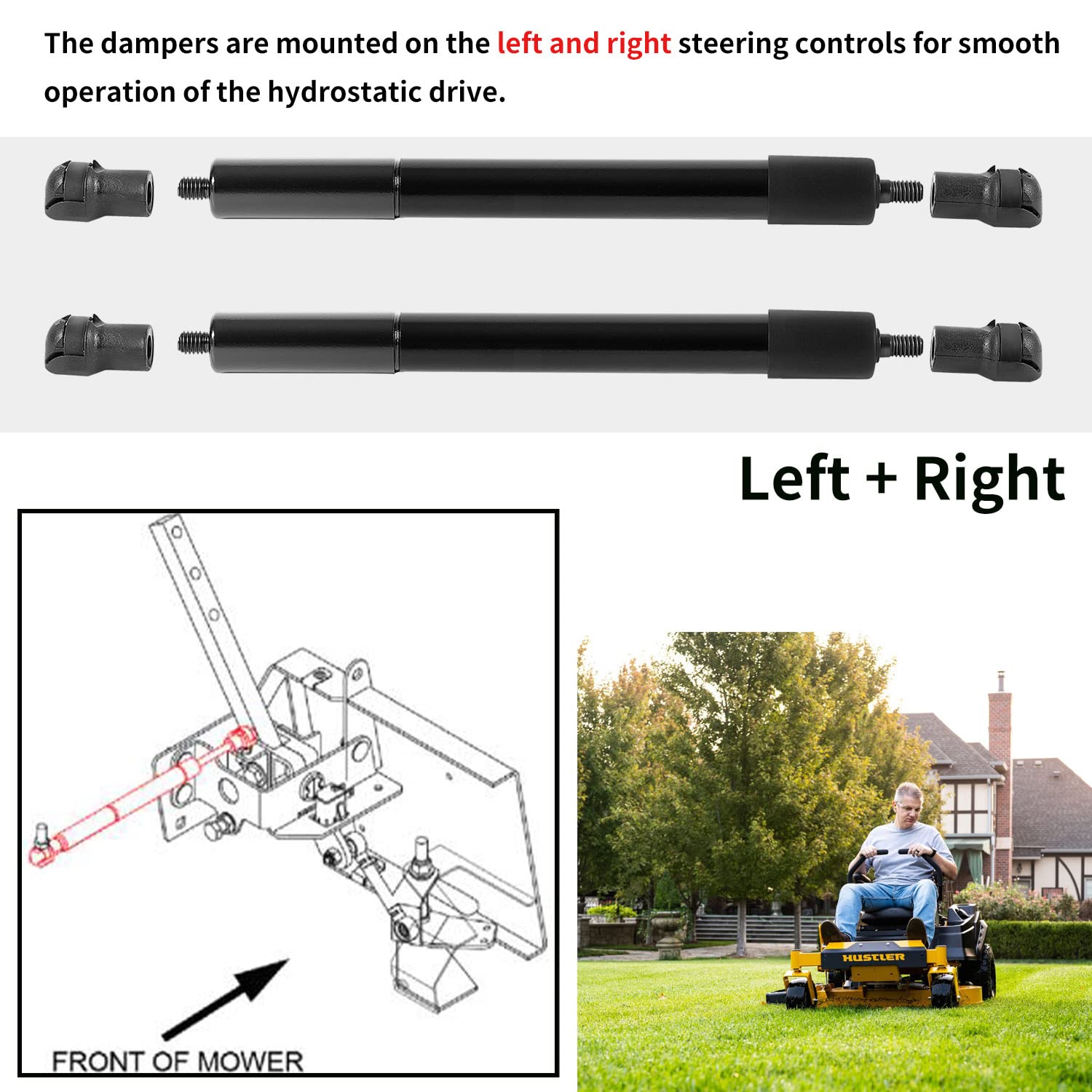 The dampers are mounted on the left and right steering controls for smooth operation of the hydrostatic drive.

Left + Right

FRONT OF MOWER

HUSTLER