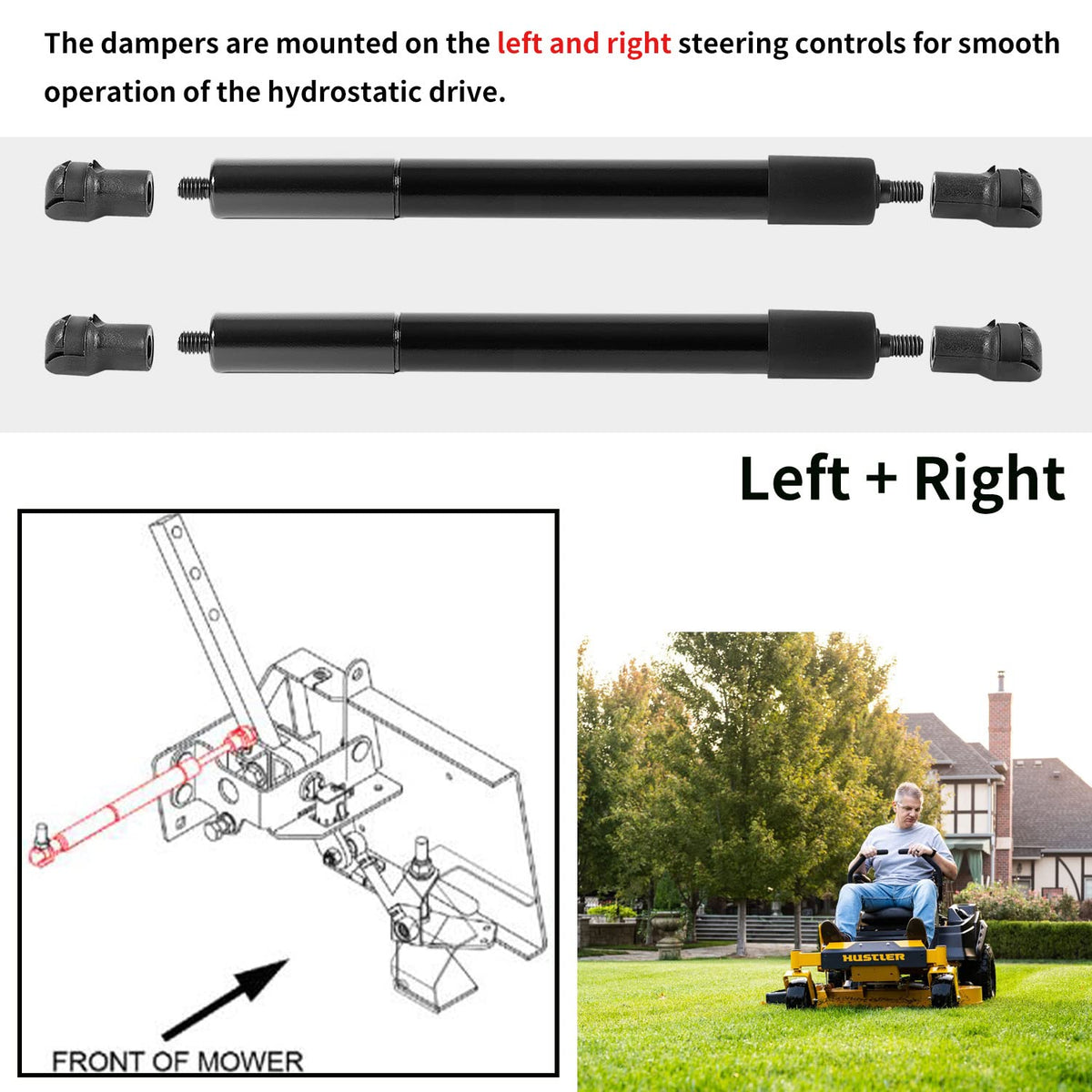 The dampers are mounted on the left and right steering controls for smooth operation of the hydrostatic drive.

Left + Right

FRONT OF MOWER

HUSTLER