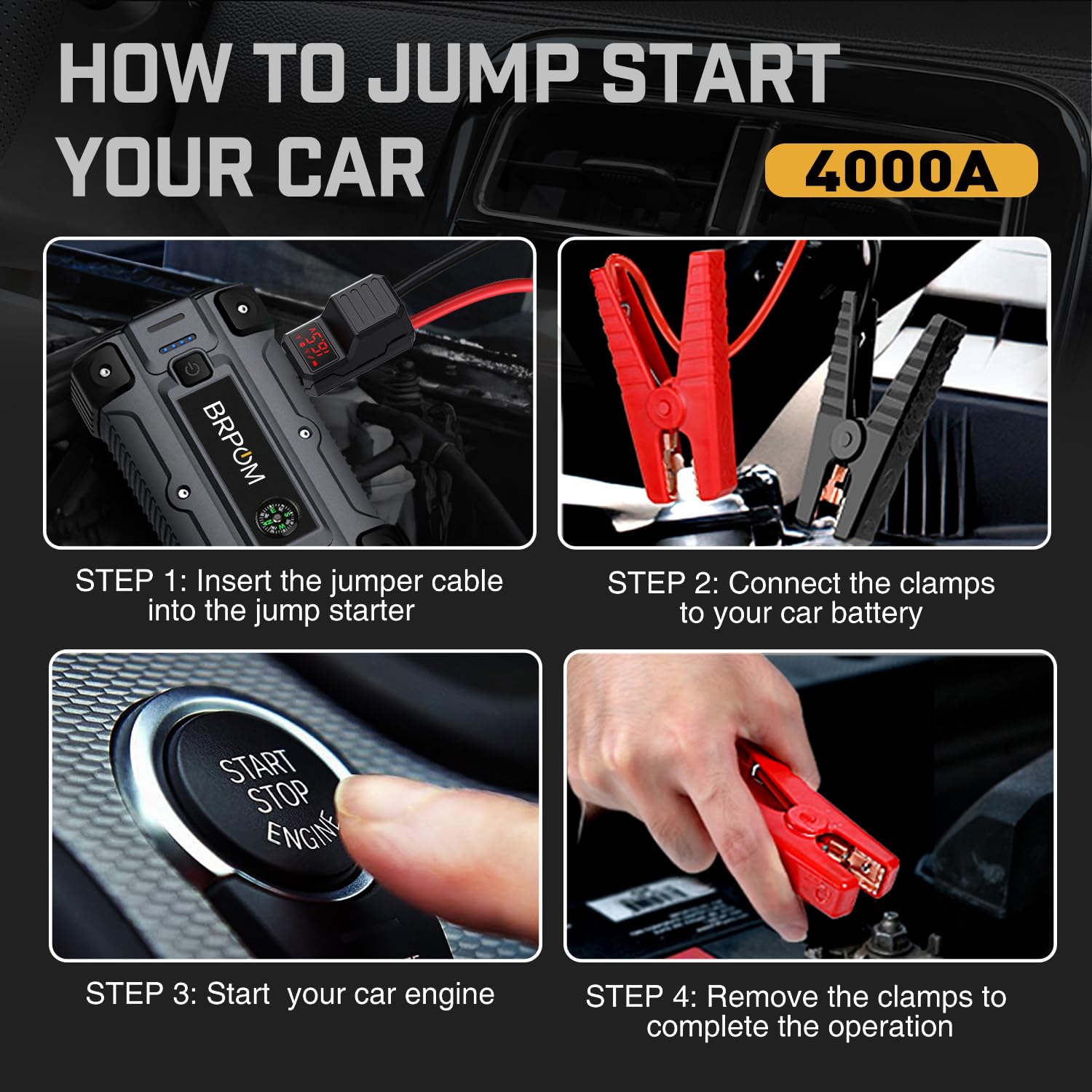 HOW TO JUMP START YOUR CAR

4000A

BRPOM

STEP 1: Insert the jumper cable into the jump starter

STEP 2: Connect the clamps to your car battery

START STOP ENGINE

STEP 3: Start your car engine

STEP 4: Remove the clamps to complete the operation