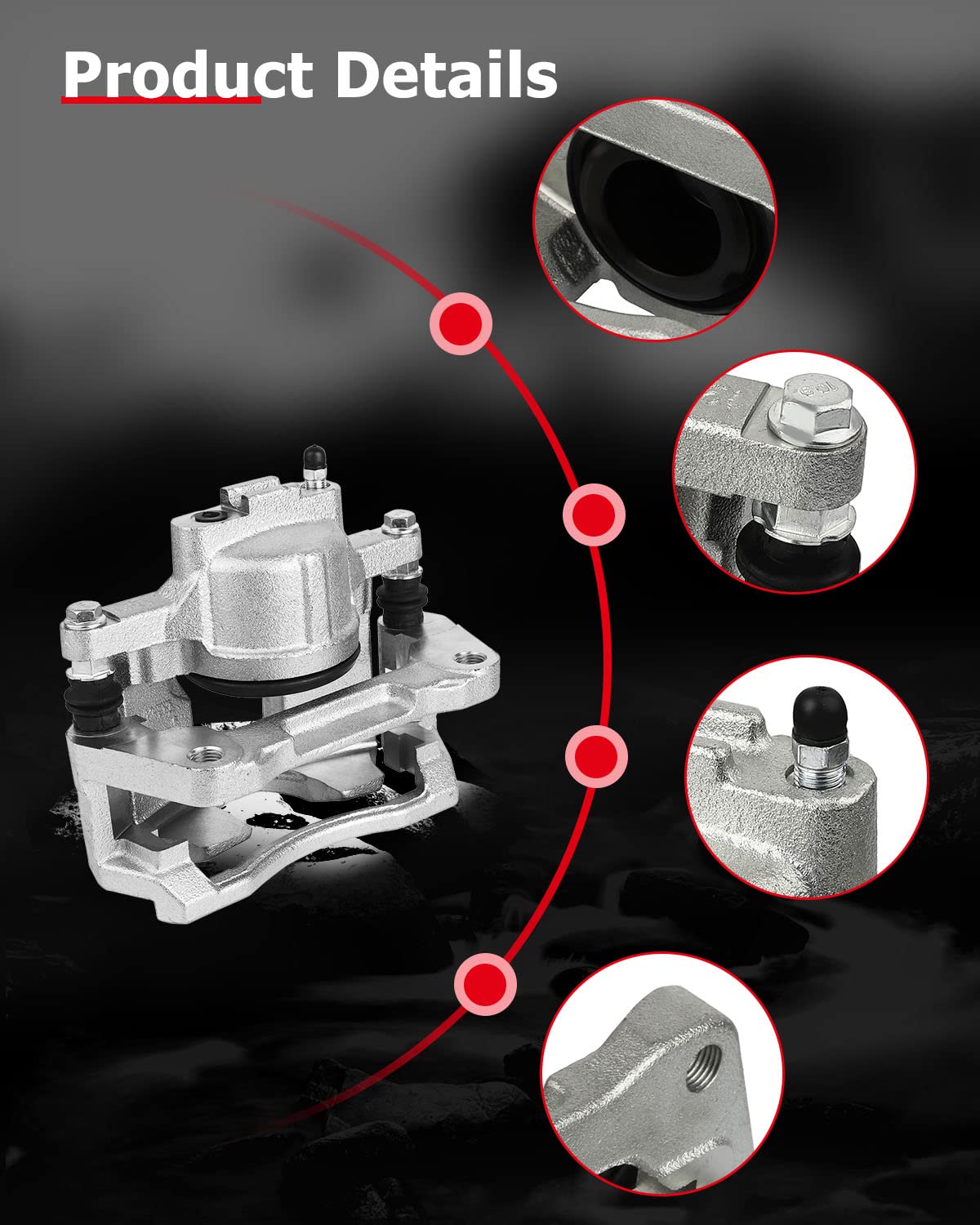 Product Details