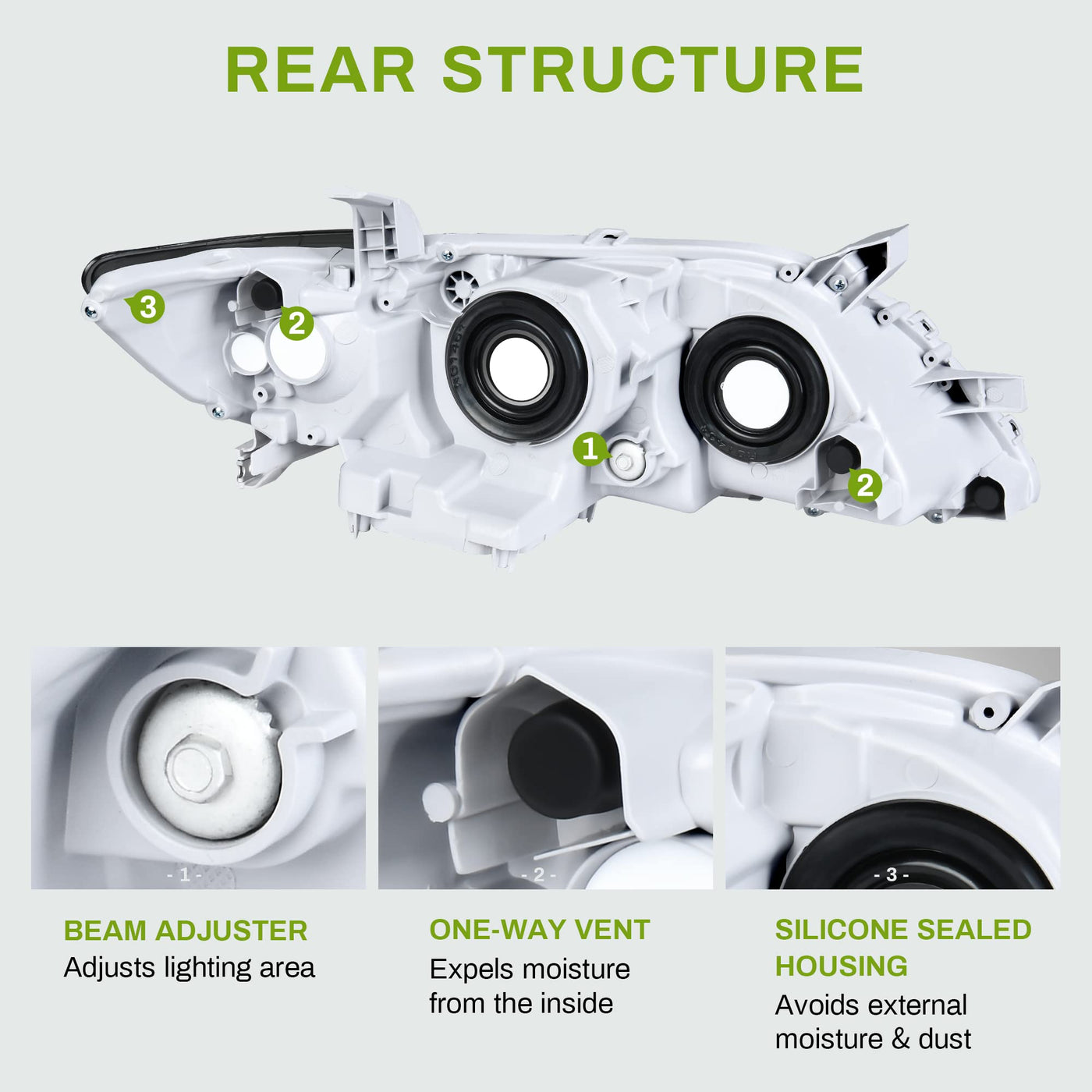 REAR STRUCTURE

3
2
1
2

- 1 -
- 2 -
- 3 -

BEAM ADJUSTER
Adjusts lighting area

ONE-WAY VENT
Expels moisture from the inside

SILICONE SEALED HOUSING
Avoids external moisture & dust