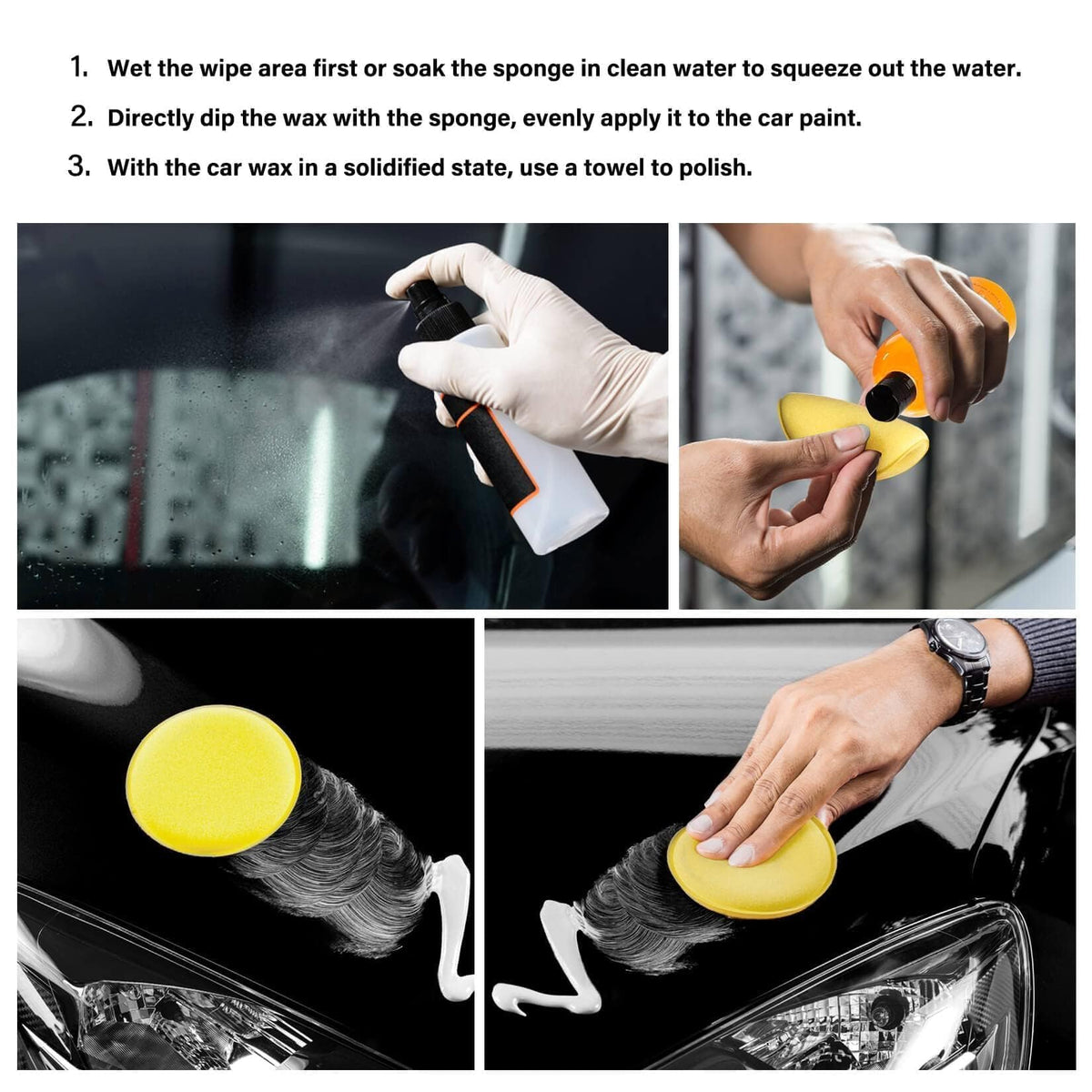 1. Wet the wipe area first or soak the sponge in clean water to squeeze out the water.

2. Directly dip the wax with the sponge, evenly apply it to the car paint.

3. With the car wax in a solidified state, use a towel to polish.