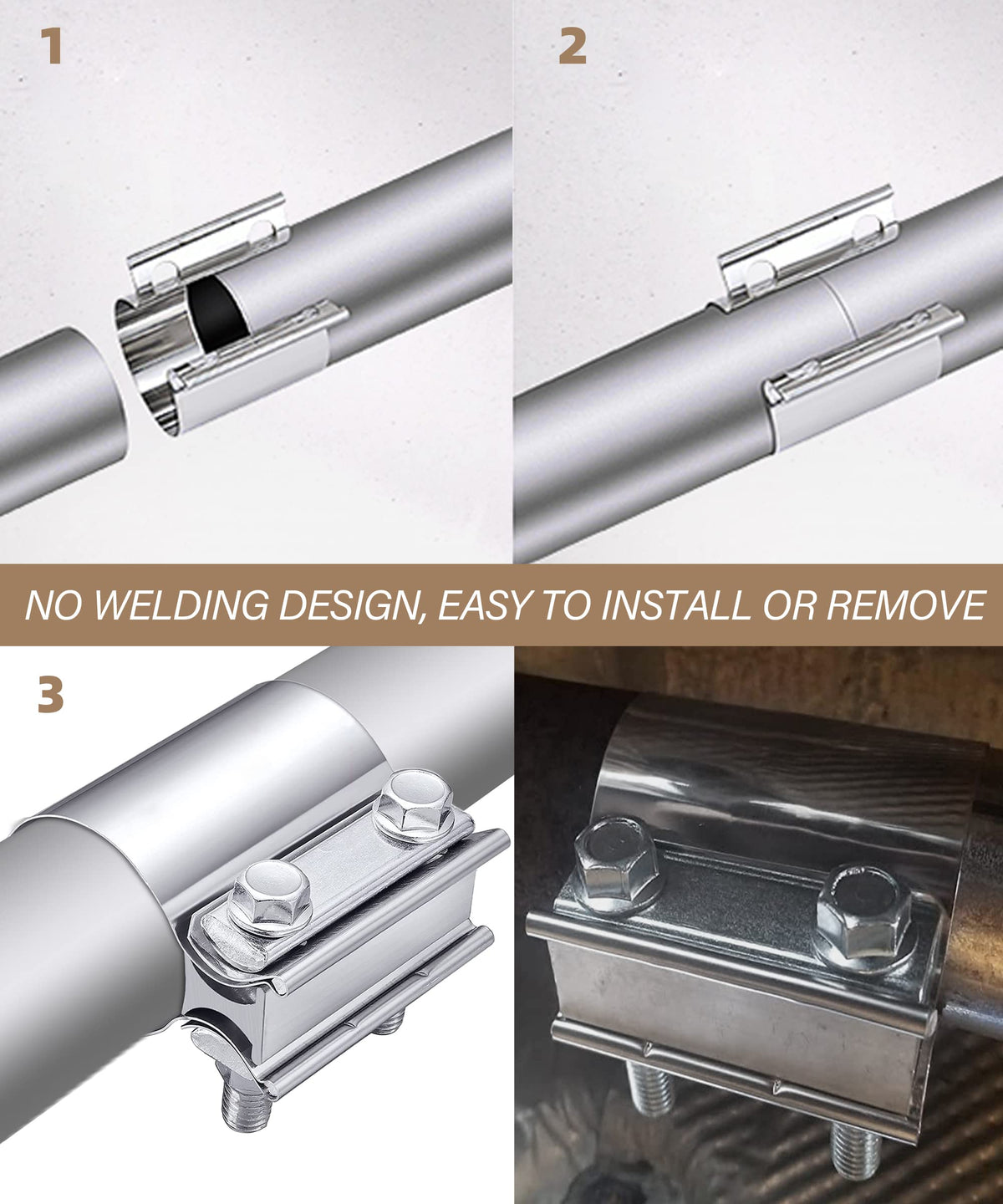 1

2

NO WELDING DESIGN, EASY TO INSTALL OR REMOVE

3