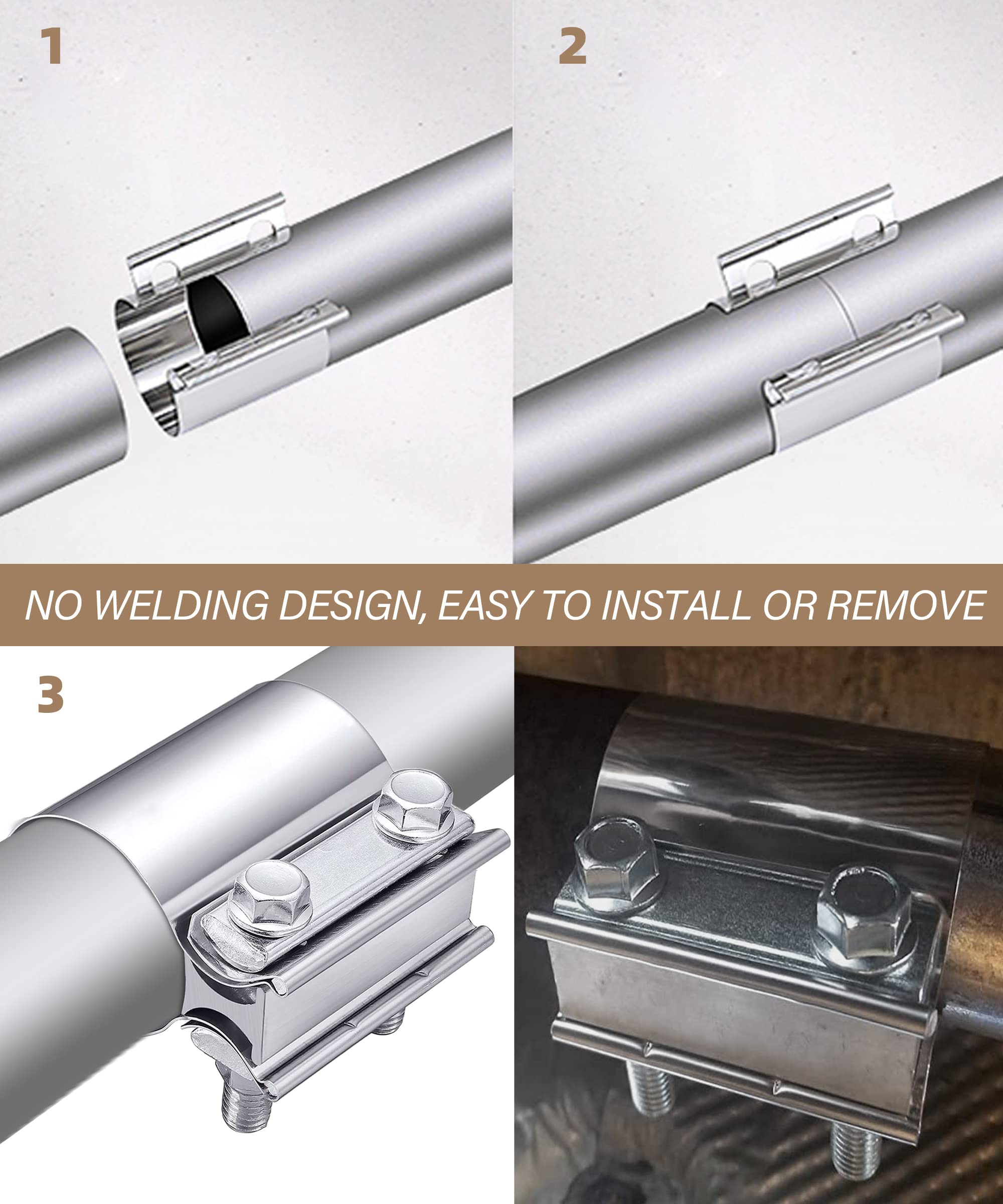 1

2

NO WELDING DESIGN, EASY TO INSTALL OR REMOVE

3