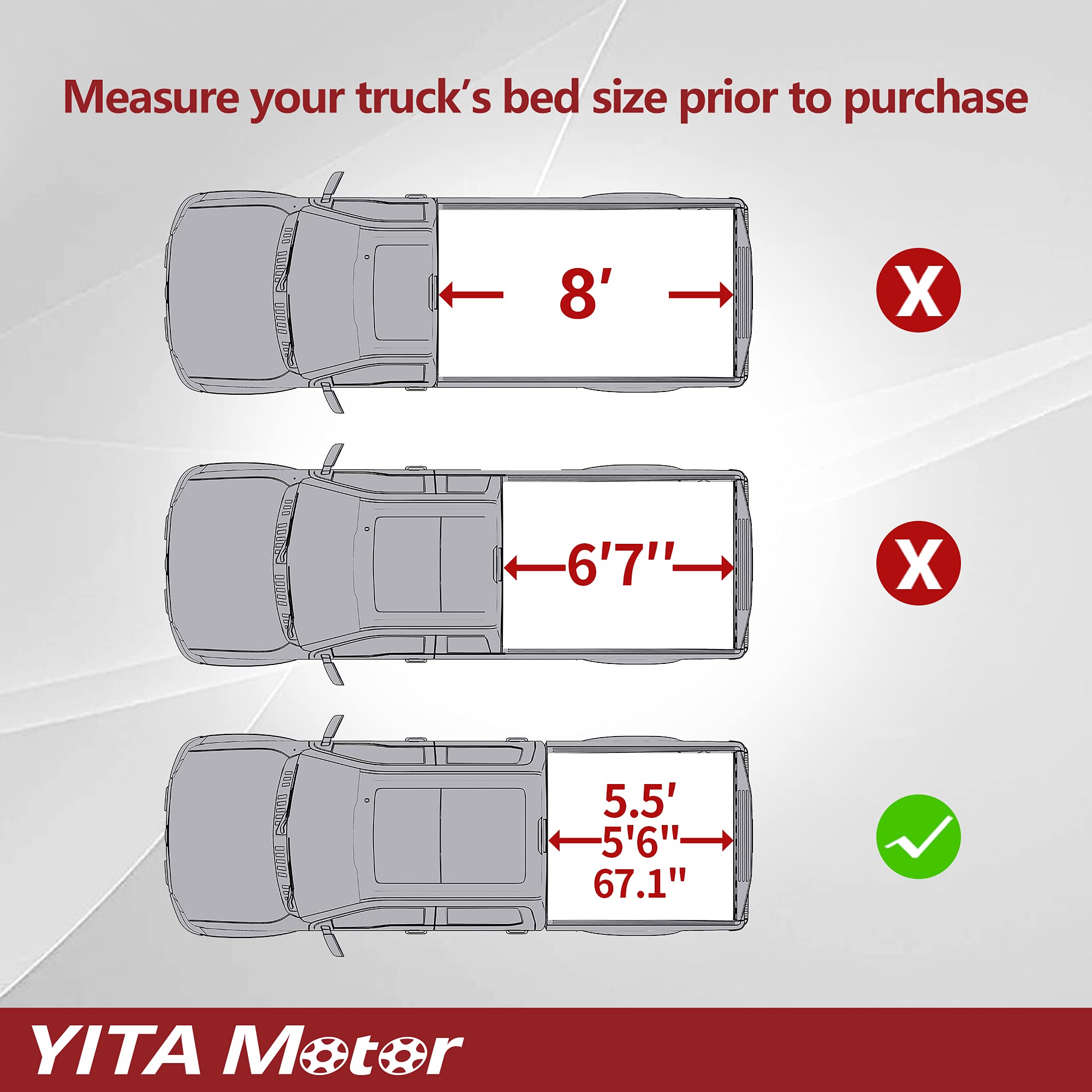 Measure your truck's bed size prior to purchase

8'

X

6'7''

X

5.5'
5'6"
67.1"

YITA Motor