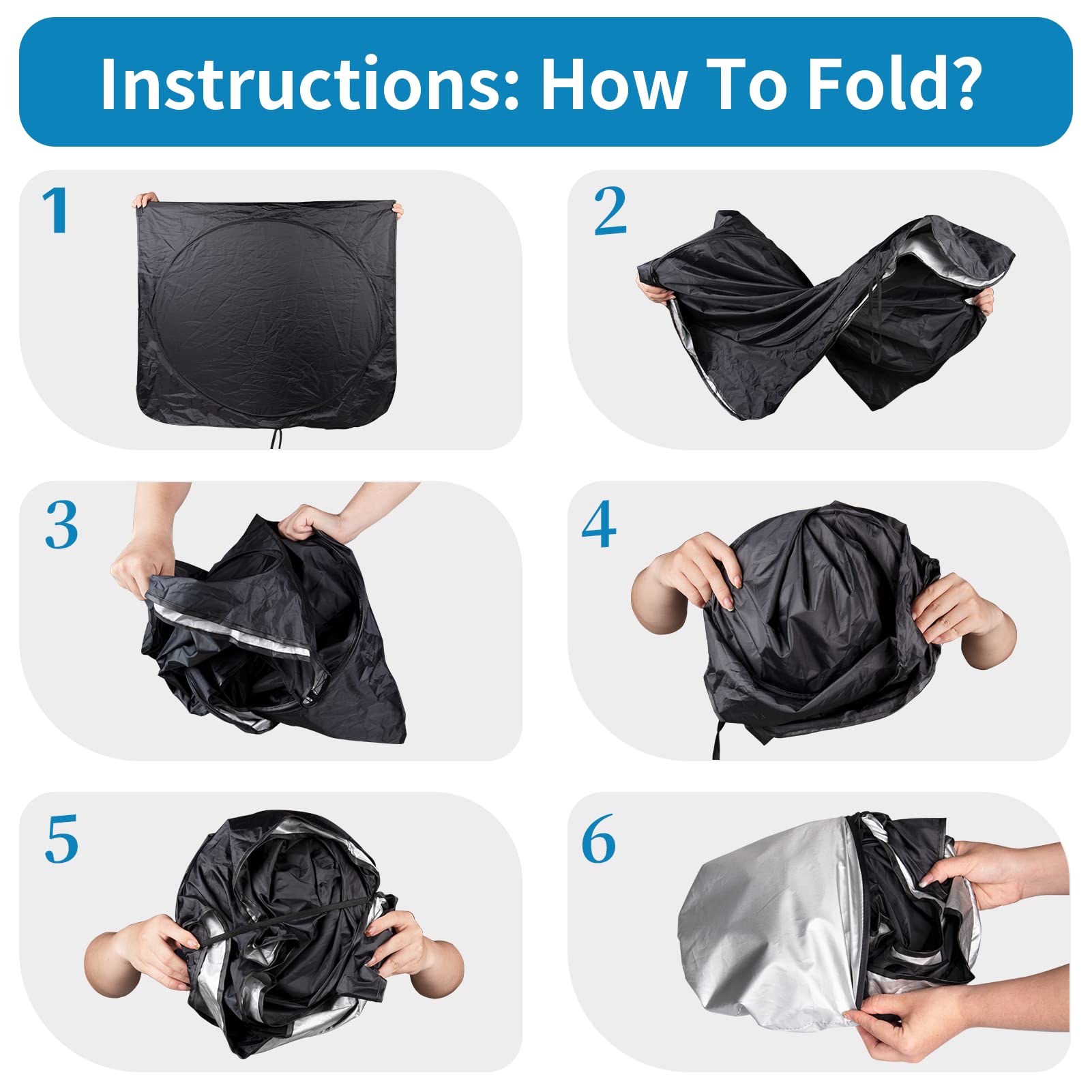 Instructions: How To Fold?

1

2

3

4

5

6