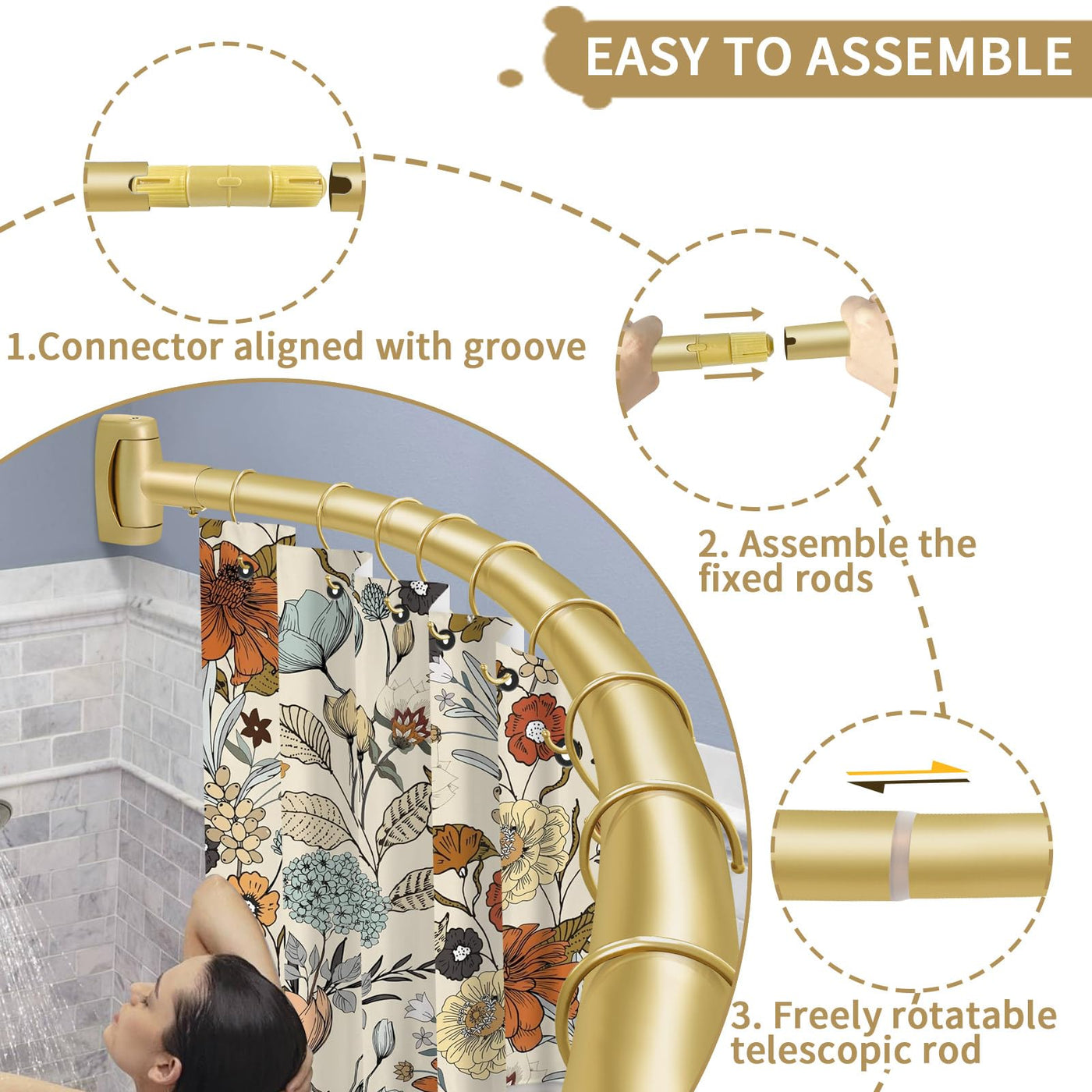 EASY TO ASSEMBLE

1.Connector aligned with groove

2. Assemble the fixed rods

3. Freely rotatable telescopic rod