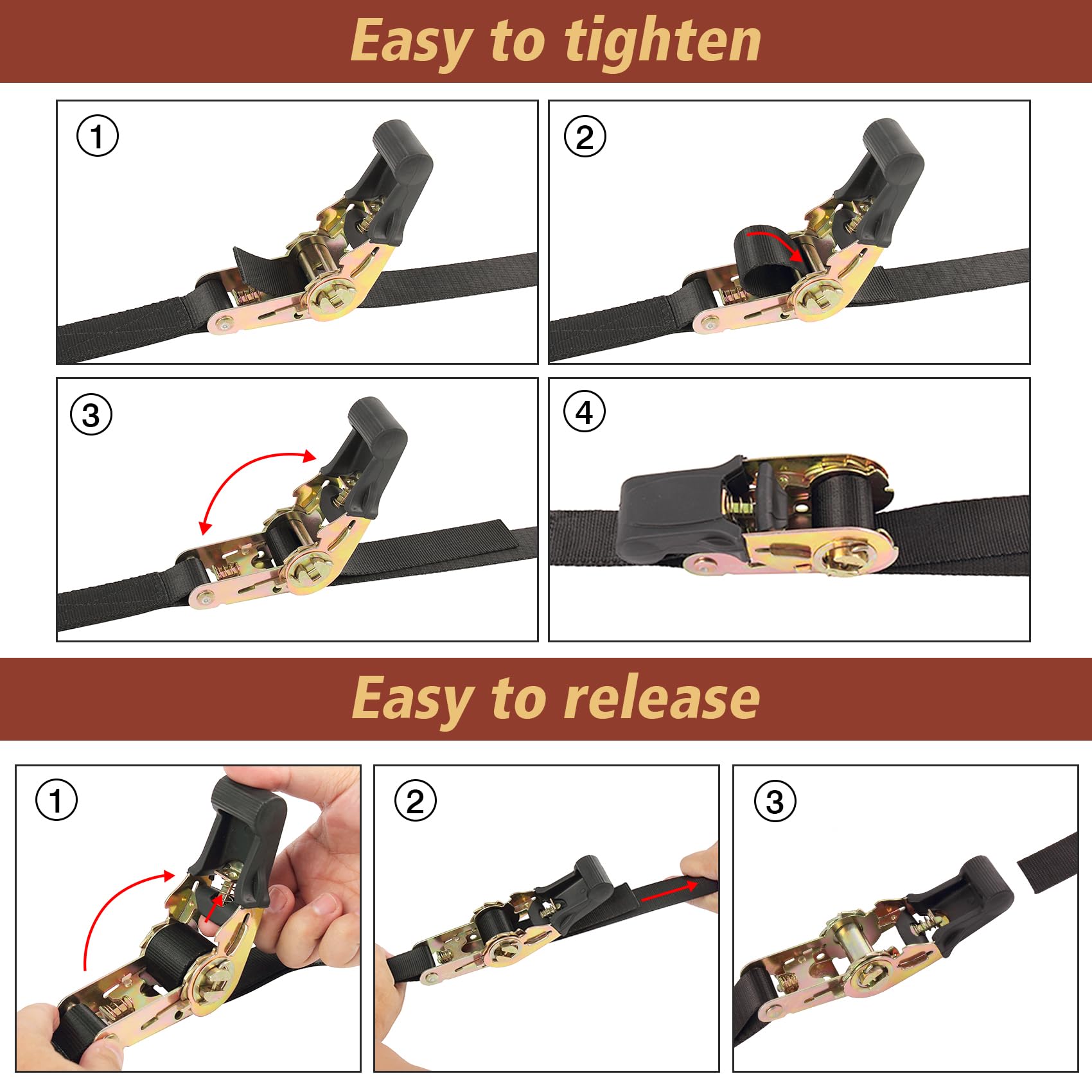 Easy to tighten

①

②

③

④

Easy to release

①

②

③