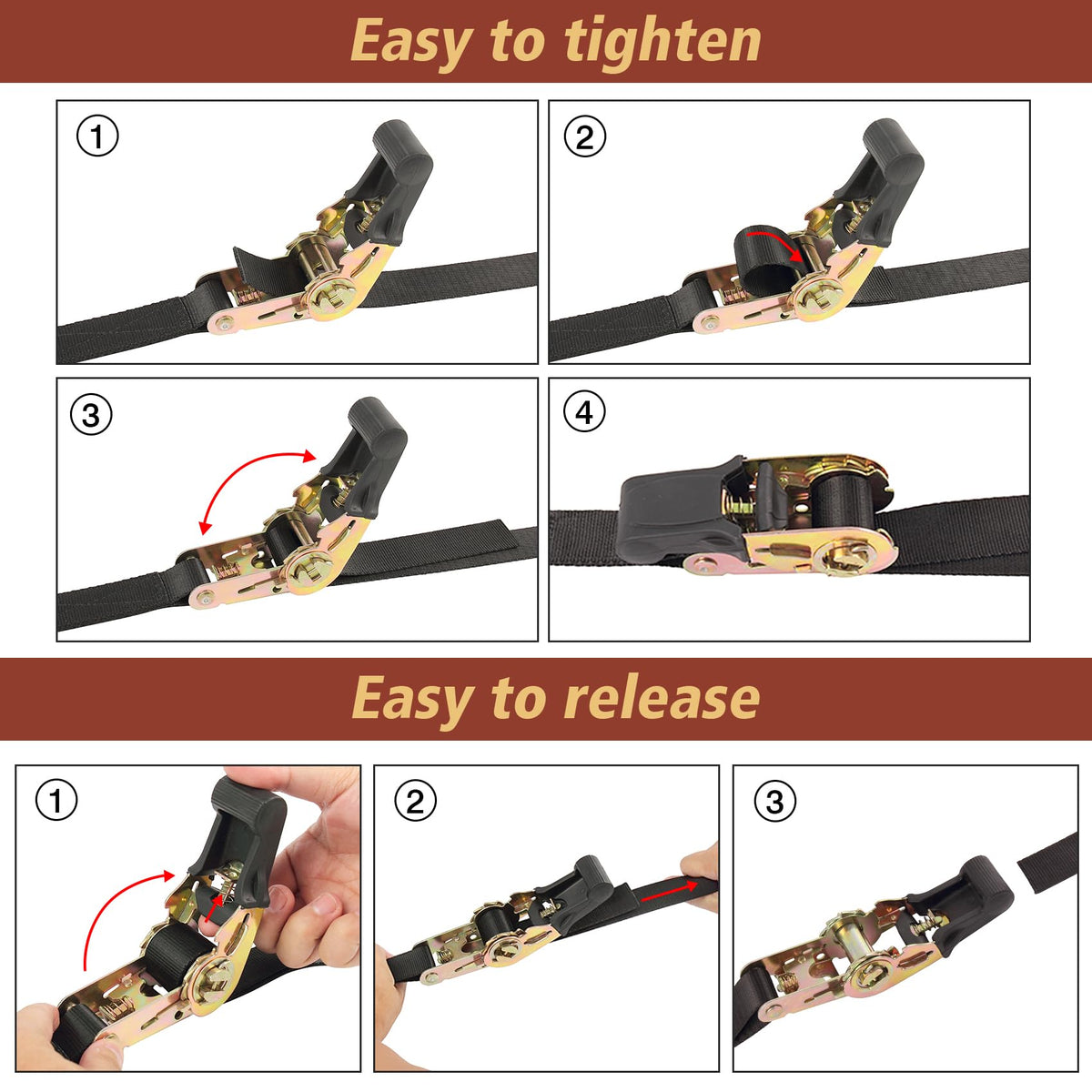 Easy to tighten

①

②

③

④

Easy to release

①

②

③