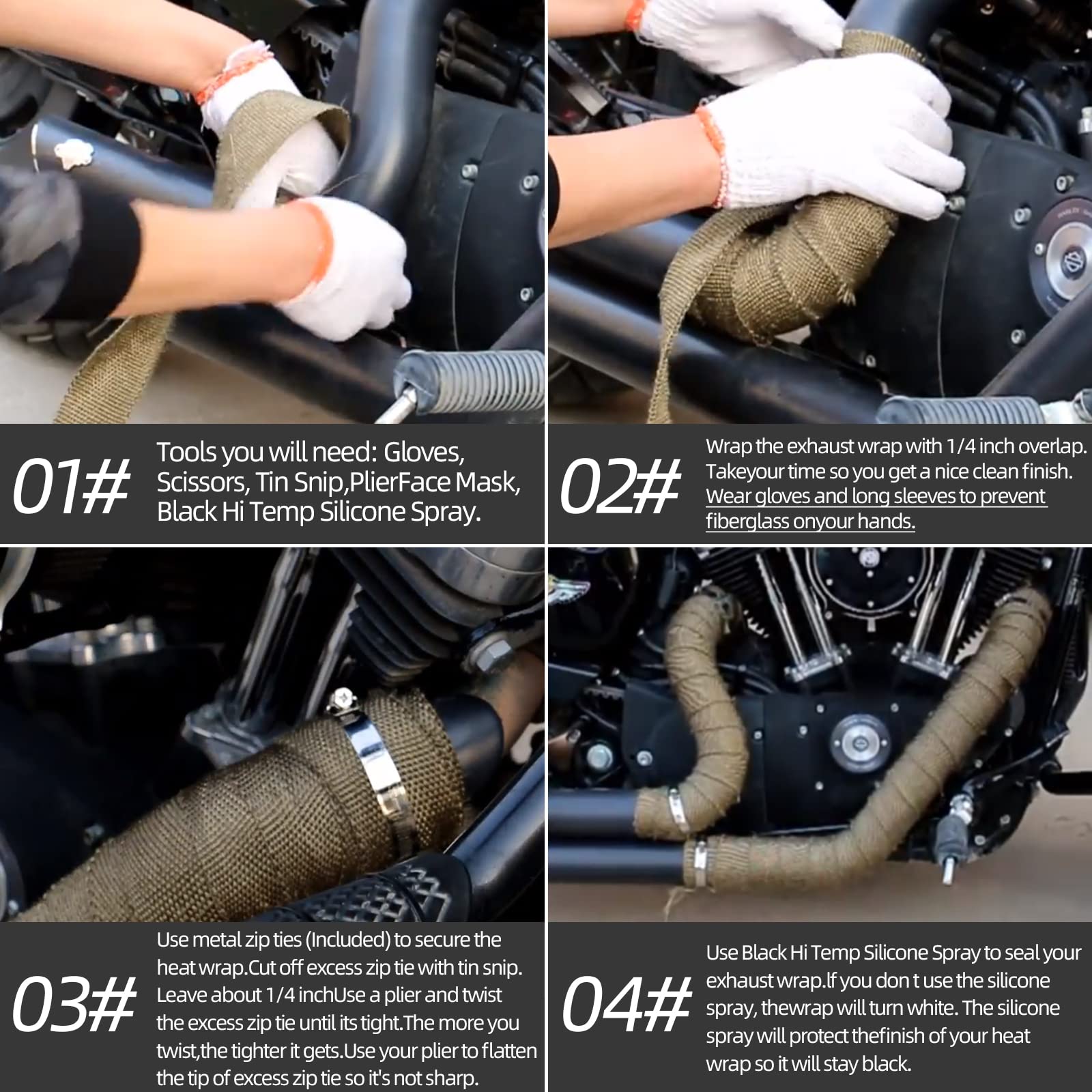 01#

Tools you will need: Gloves, Scissors, Tin Snip,PlierFace Mask, Black Hi Temp Silicone Spray.

02#

Wrap the exhaust wrap with 1/4 inch overlap. Takeyour time so you get a nice clean finish. Wear gloves and long sleeves to prevent fiberglass onyour hands.

03#

Use metal zip ties (Included) to secure the heat wrap.Cut off excess zip tie with tin snip. Leave about 1/4 inchUse a plier and twist the excess zip tie until its tight.The more you twist,the tighter it gets.Use your plier to flatten the tip of excess zip tie so it's not sharp.

04#

Use Black Hi Temp Silicone Spray to seal your exhaust wrap.If you don t use the silicone spray, thewrap will turn white. The silicone spray will protect thefinish of your heat wrap so it will stay black.