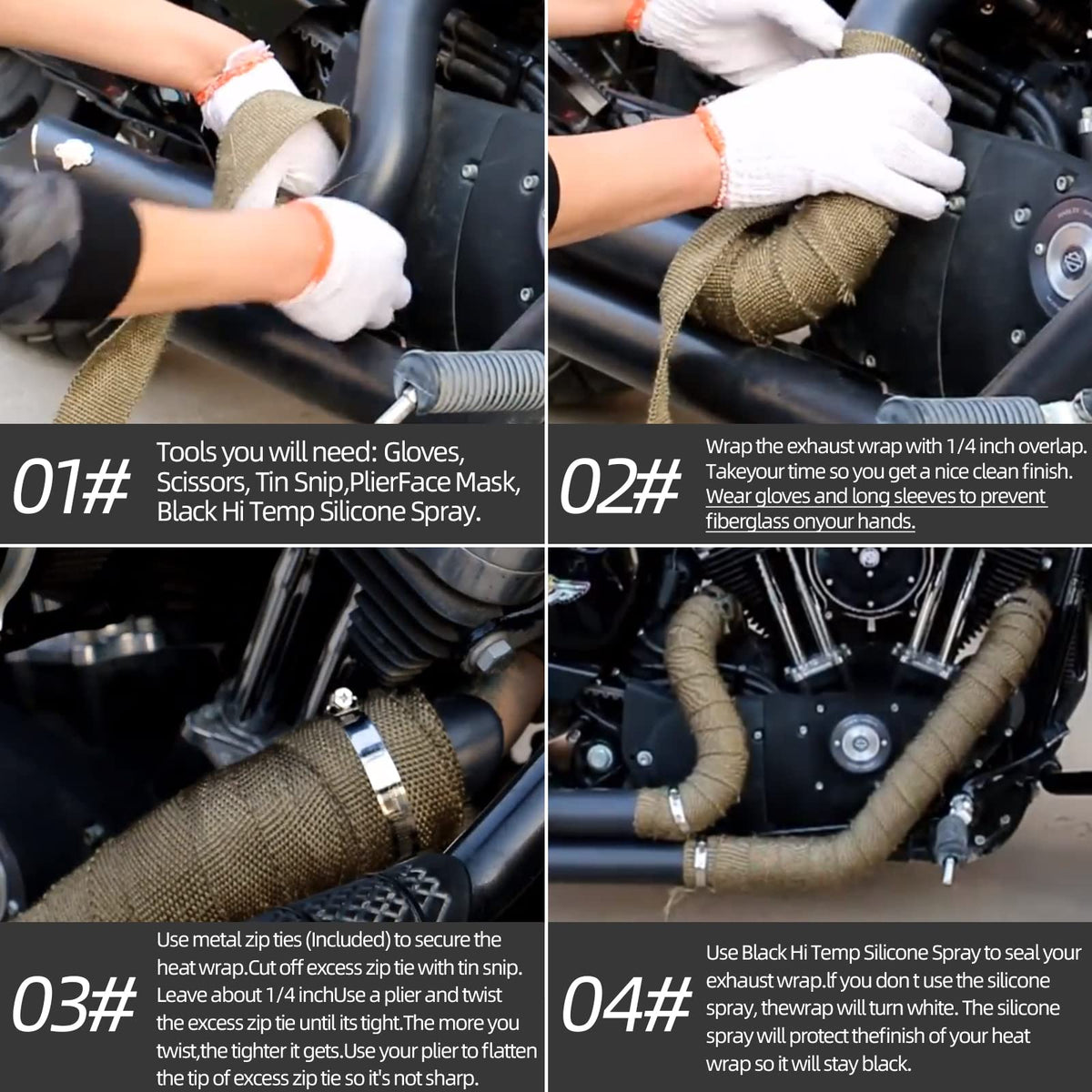 01#

Tools you will need: Gloves, Scissors, Tin Snip,PlierFace Mask, Black Hi Temp Silicone Spray.

02#

Wrap the exhaust wrap with 1/4 inch overlap. Takeyour time so you get a nice clean finish. Wear gloves and long sleeves to prevent fiberglass onyour hands.

03#

Use metal zip ties (Included) to secure the heat wrap.Cut off excess zip tie with tin snip. Leave about 1/4 inchUse a plier and twist the excess zip tie until its tight.The more you twist,the tighter it gets.Use your plier to flatten the tip of excess zip tie so it's not sharp.

04#

Use Black Hi Temp Silicone Spray to seal your exhaust wrap.If you don t use the silicone spray, thewrap will turn white. The silicone spray will protect thefinish of your heat wrap so it will stay black.