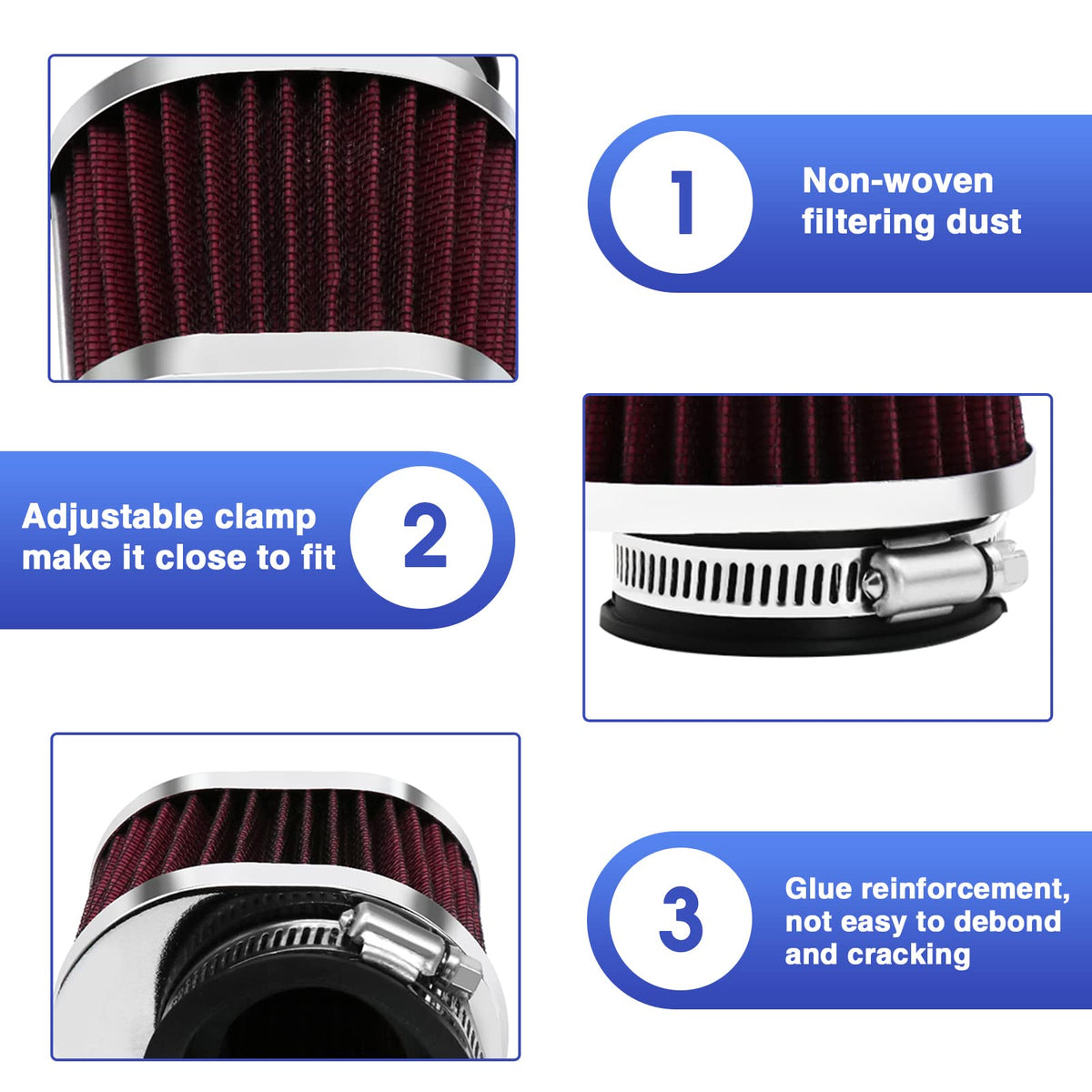 1

Non-woven filtering dust

Adjustable clamp make it close to fit

2

3

Glue reinforcement, not easy to debond and cracking