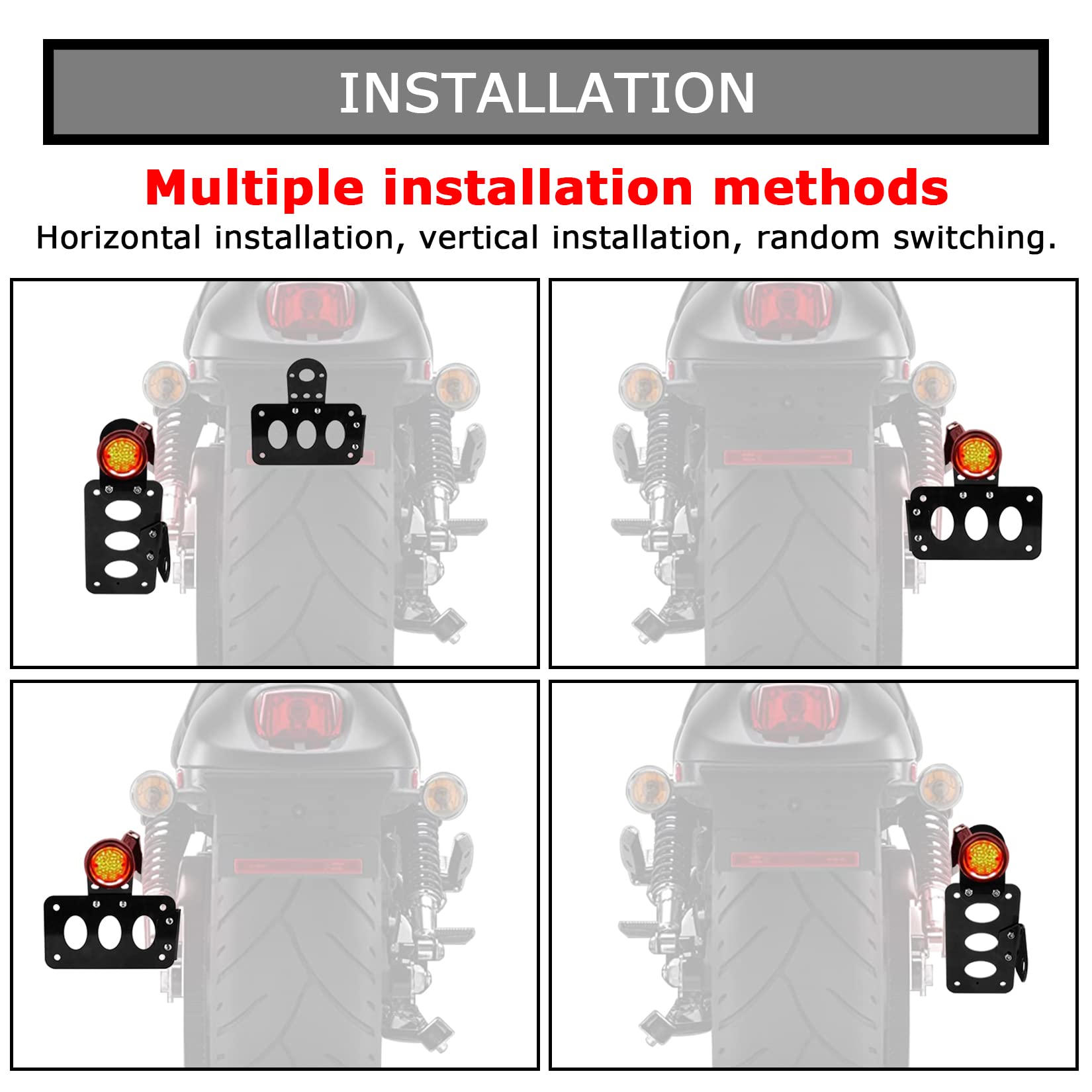 INSTALLATION

Multiple installation methods

Horizontal installation, vertical installation, random switching.