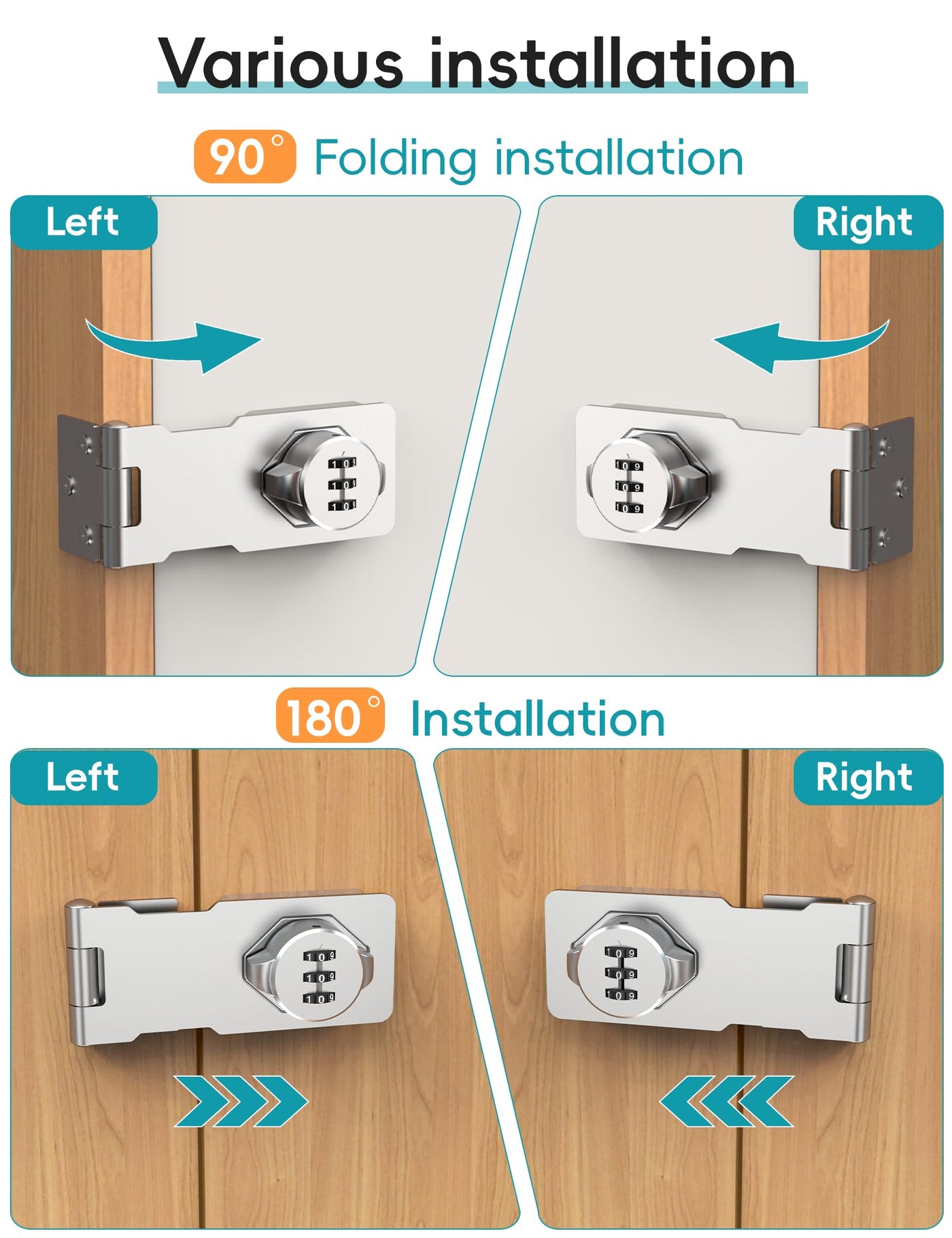 Various installation

90° Folding installation

Left

Right

180° Installation

Left

Right