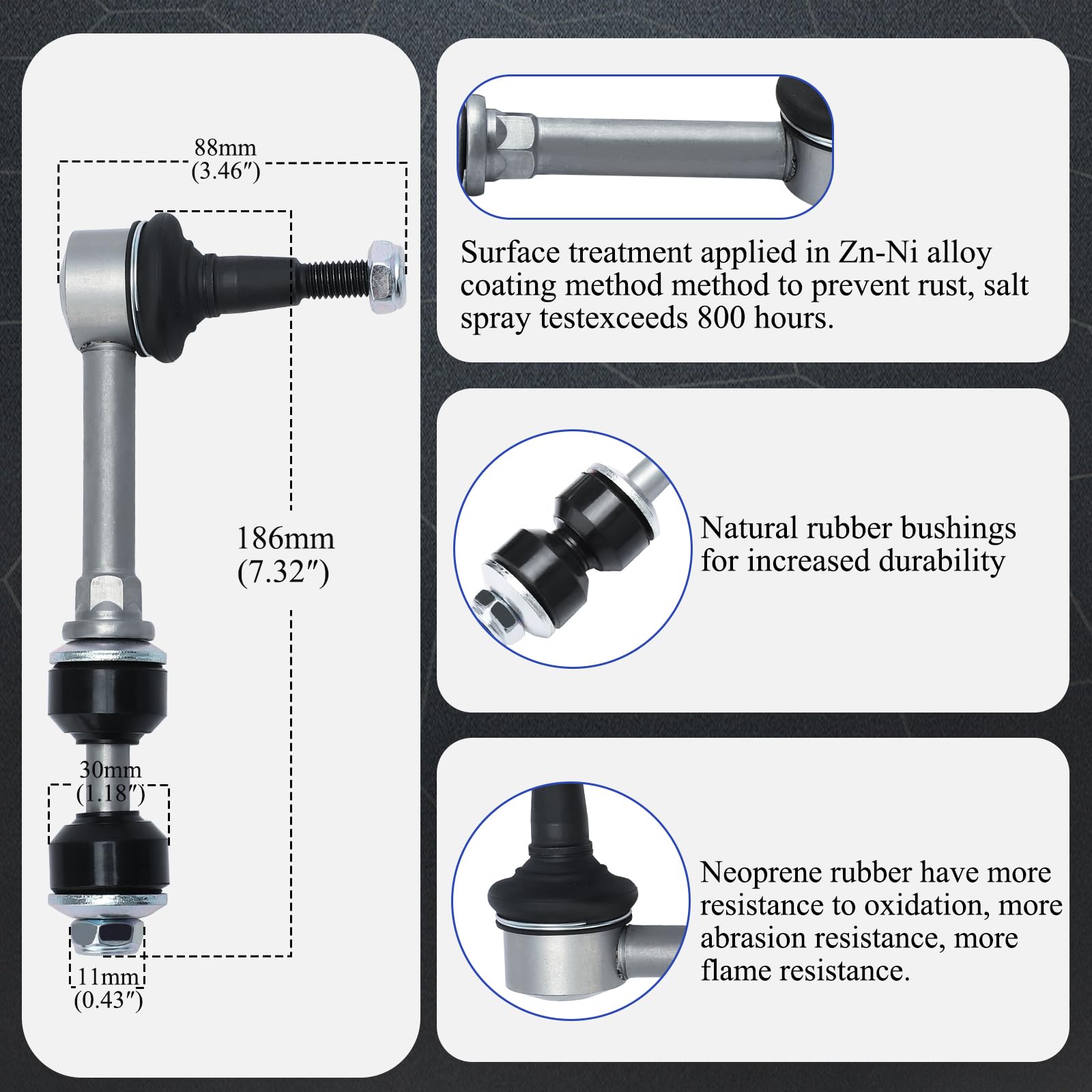 88mm
(3.46″)

186mm
(7.32″)

30mm
(1.18″)

11mm
(0.43″)

Surface treatment applied in Zn-Ni alloy coating method method to prevent rust, salt spray testexceeds 800 hours.

Natural rubber bushings for increased durability

Neoprene rubber have more resistance to oxidation, more abrasion resistance, more flame resistance.