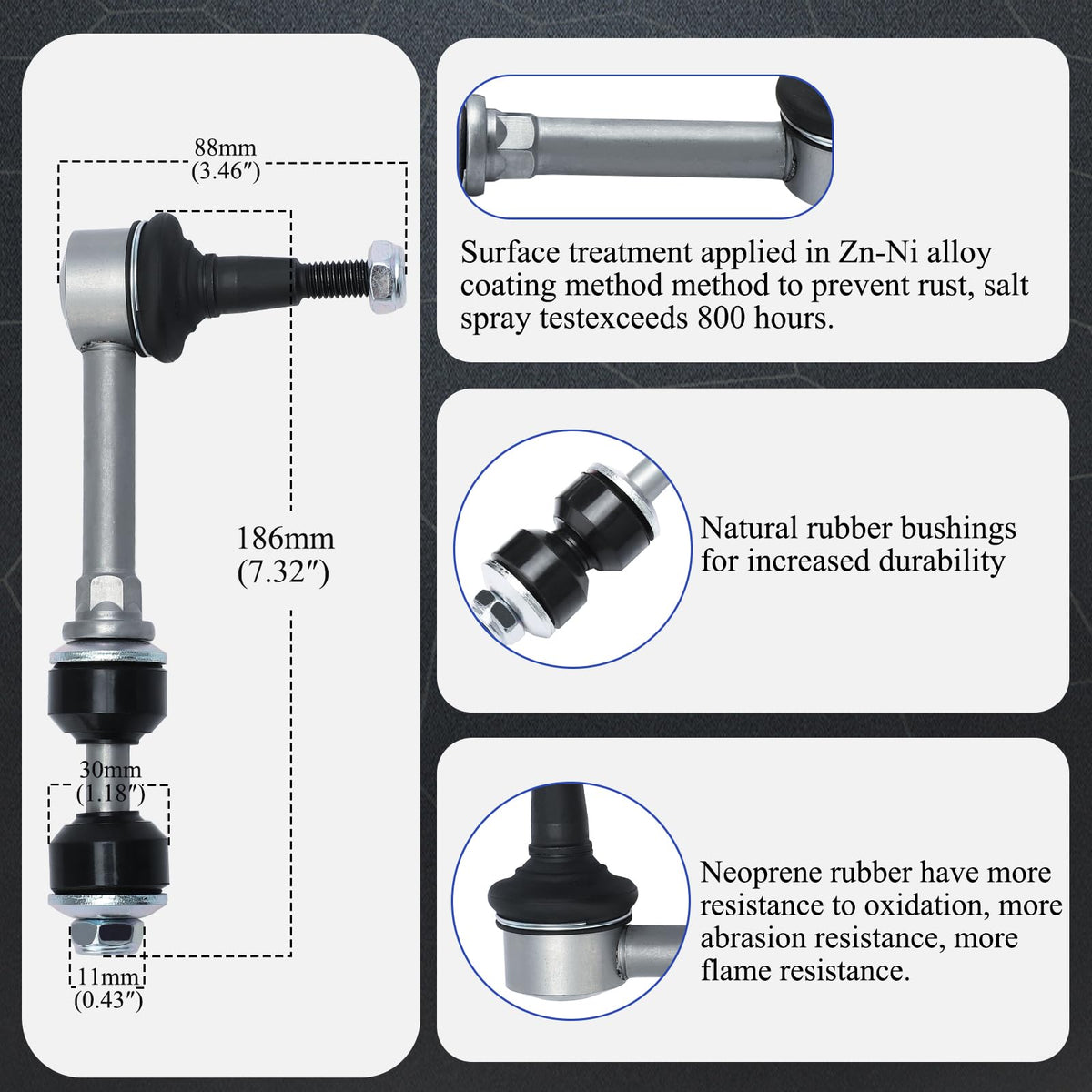 88mm
(3.46″)

186mm
(7.32″)

30mm
(1.18″)

11mm
(0.43″)

Surface treatment applied in Zn-Ni alloy coating method method to prevent rust, salt spray testexceeds 800 hours.

Natural rubber bushings for increased durability

Neoprene rubber have more resistance to oxidation, more abrasion resistance, more flame resistance.