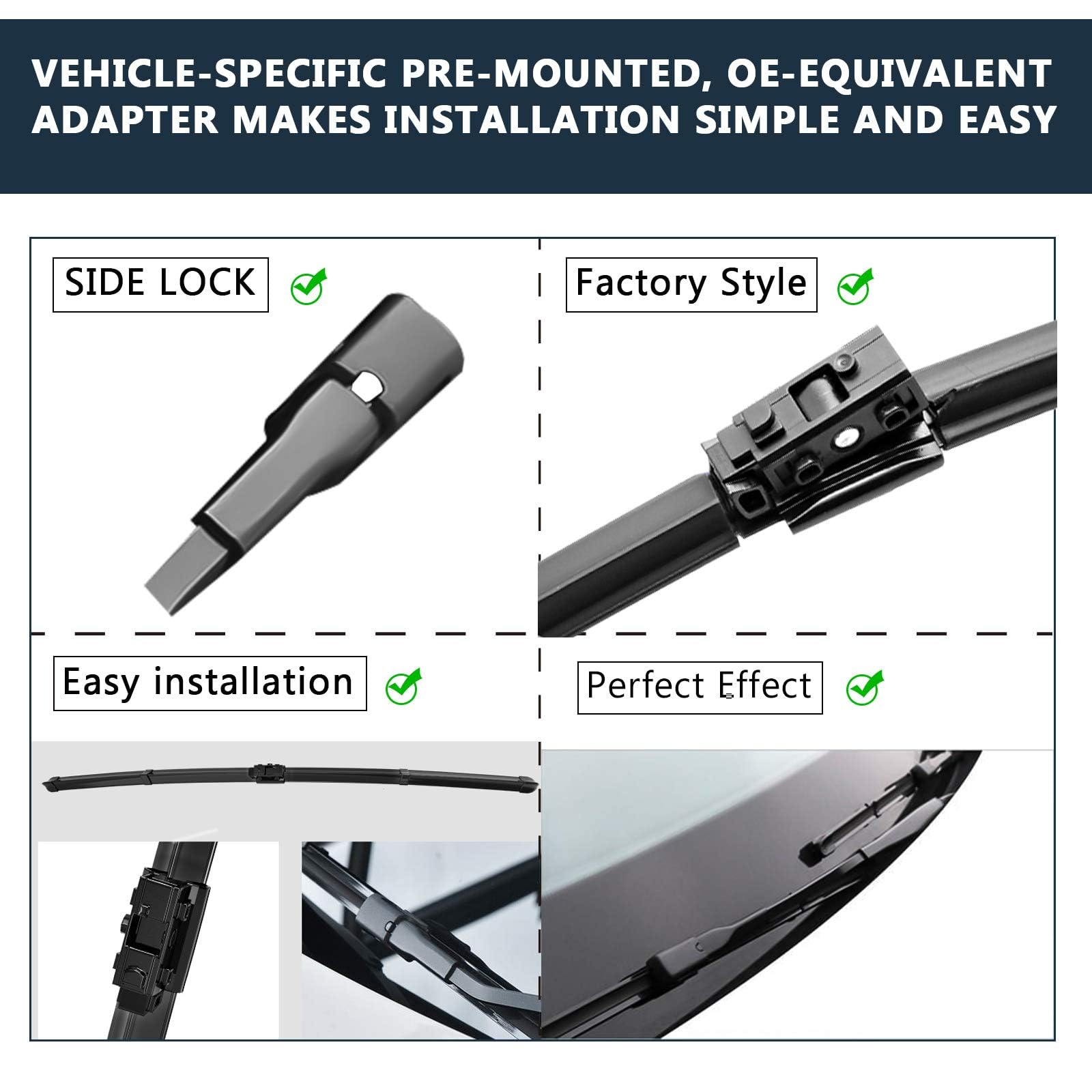 VEHICLE-SPECIFIC PRE-MOUNTED, OE-EQUIVALENT ADAPTER MAKES INSTALLATION SIMPLE AND EASY

SIDE LOCK

Factory Style

Easy installation

Perfect Effect