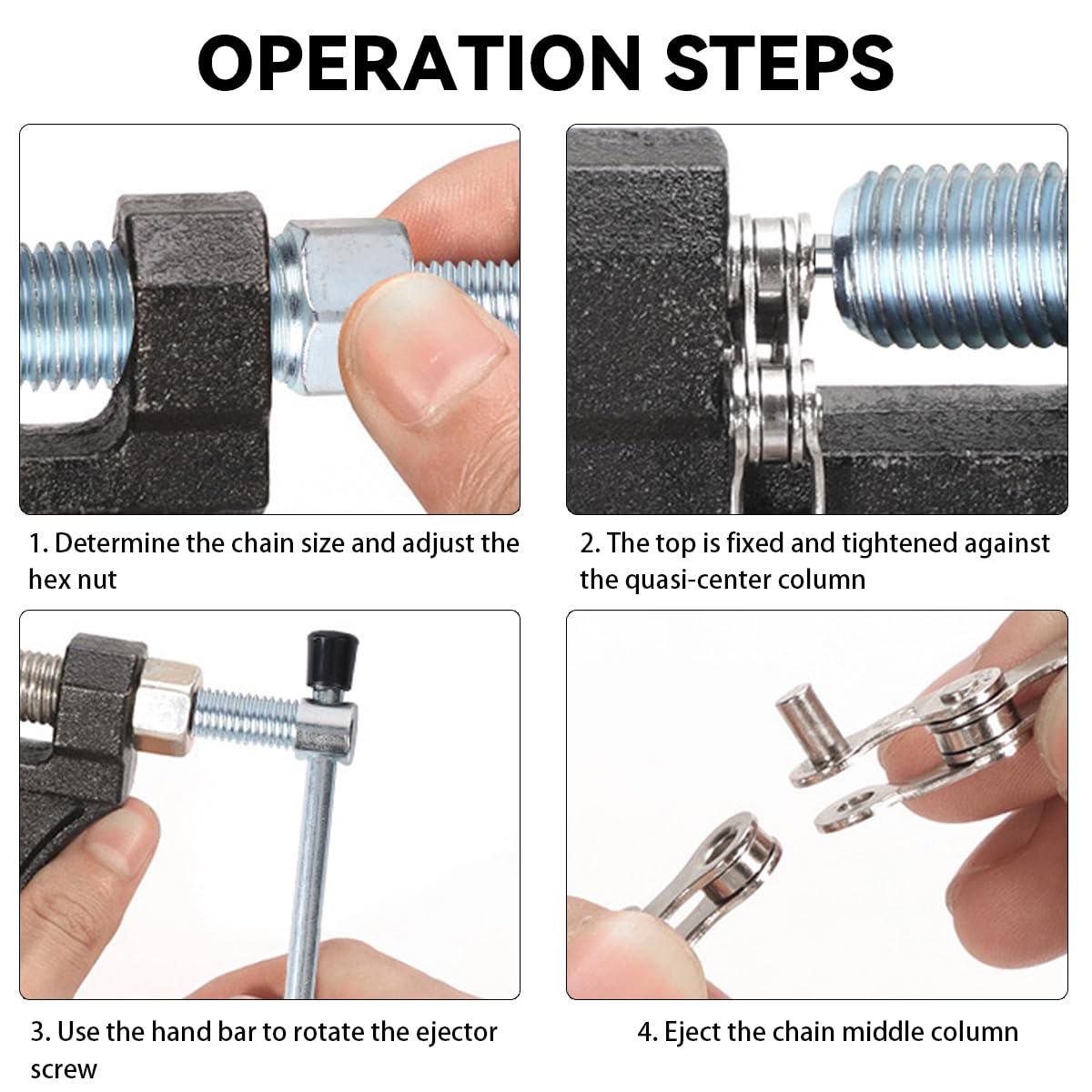 OPERATION STEPS

1. Determine the chain size and adjust the hex nut

2. The top is fixed and tightened against the quasi-center column

3. Use the hand bar to rotate the ejector screw

4. Eject the chain middle column