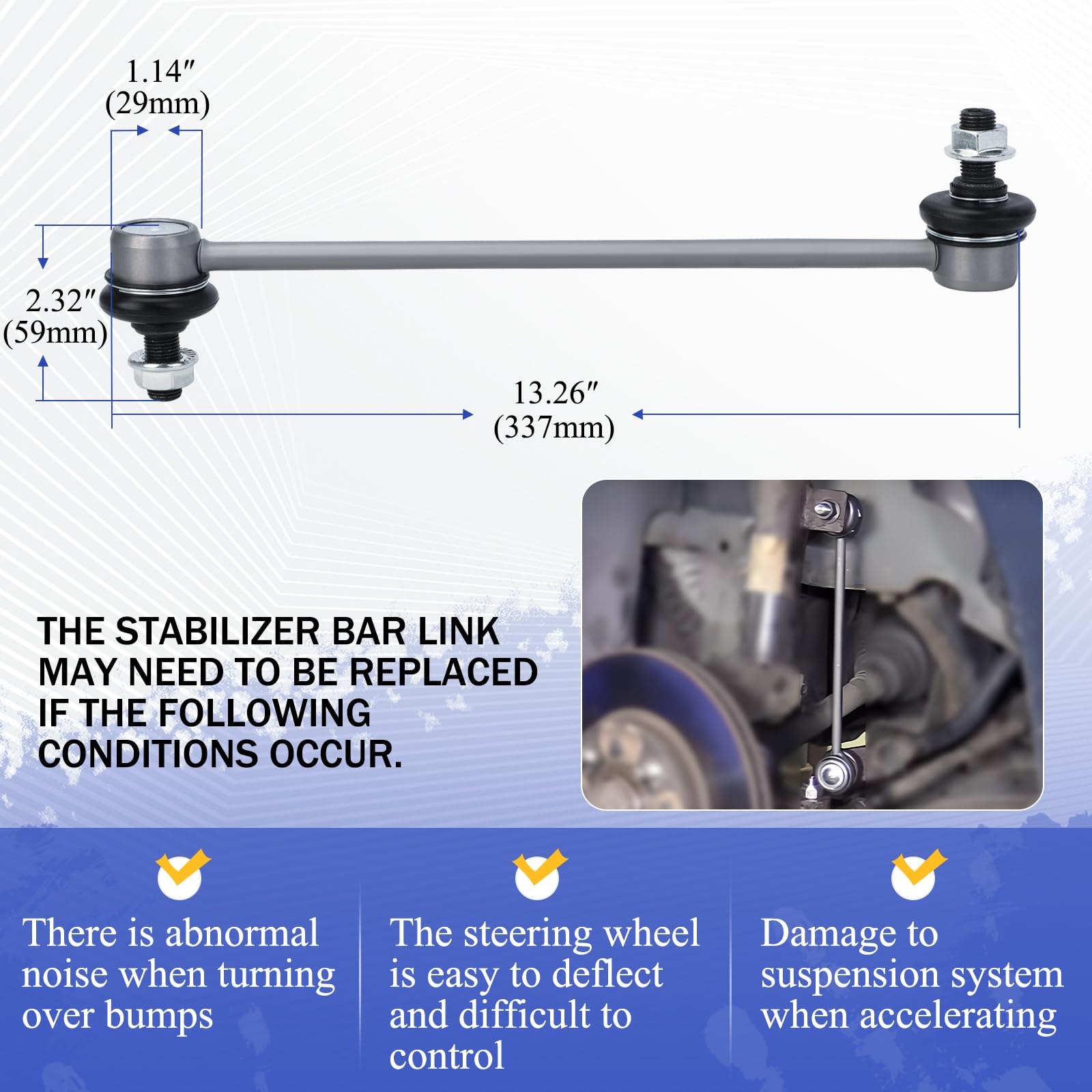 1.14″
(29mm)

2.32″
(59mm)

13.26″
(337mm)

THE STABILIZER BAR LINK MAY NEED TO BE REPLACED IF THE FOLLOWING CONDITIONS OCCUR.

There is abnormal noise when turning over bumps

The steering wheel is easy to deflect and difficult to control

Damage to suspension system when accelerating