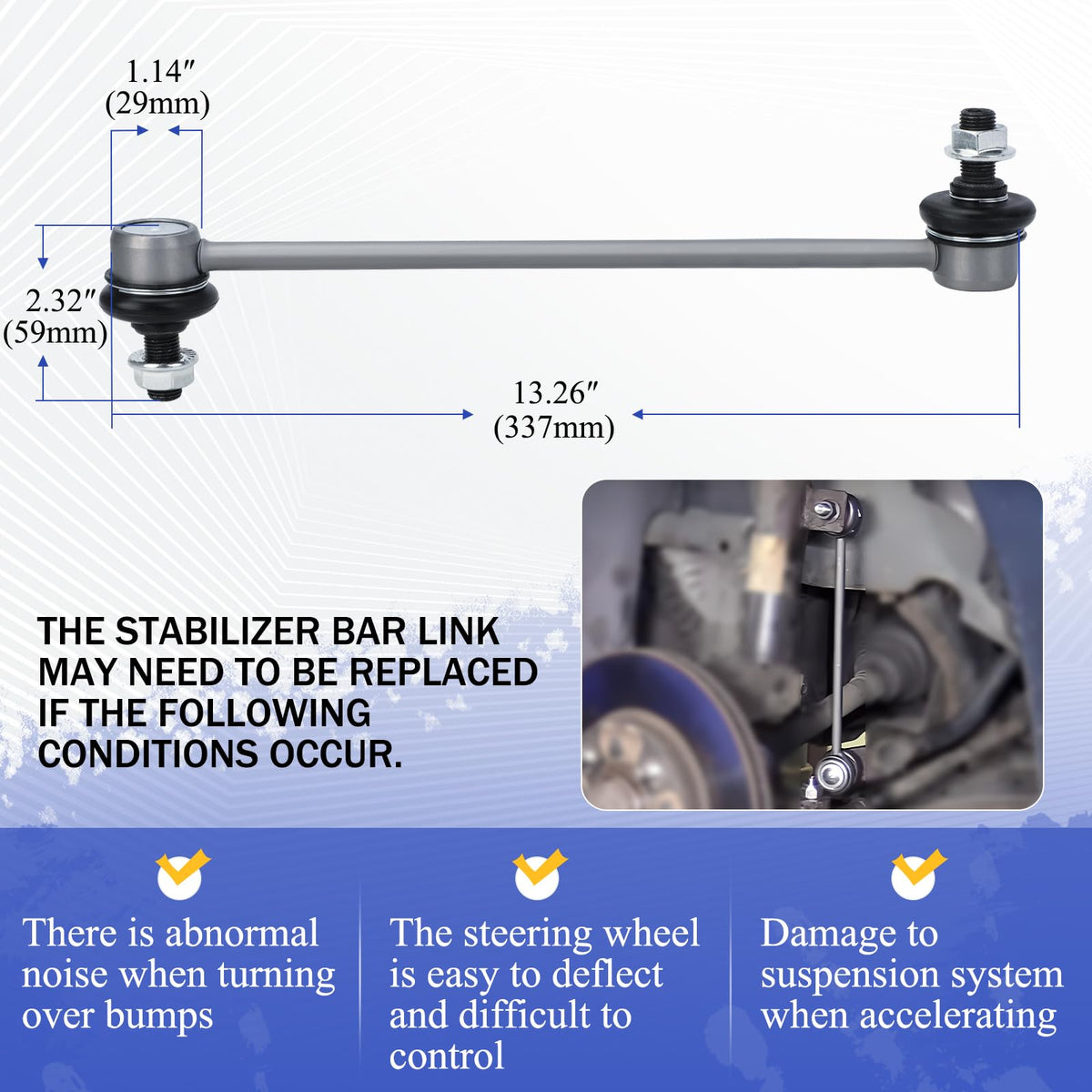 1.14″
(29mm)

2.32″
(59mm)

13.26″
(337mm)

THE STABILIZER BAR LINK MAY NEED TO BE REPLACED IF THE FOLLOWING CONDITIONS OCCUR.

There is abnormal noise when turning over bumps

The steering wheel is easy to deflect and difficult to control

Damage to suspension system when accelerating