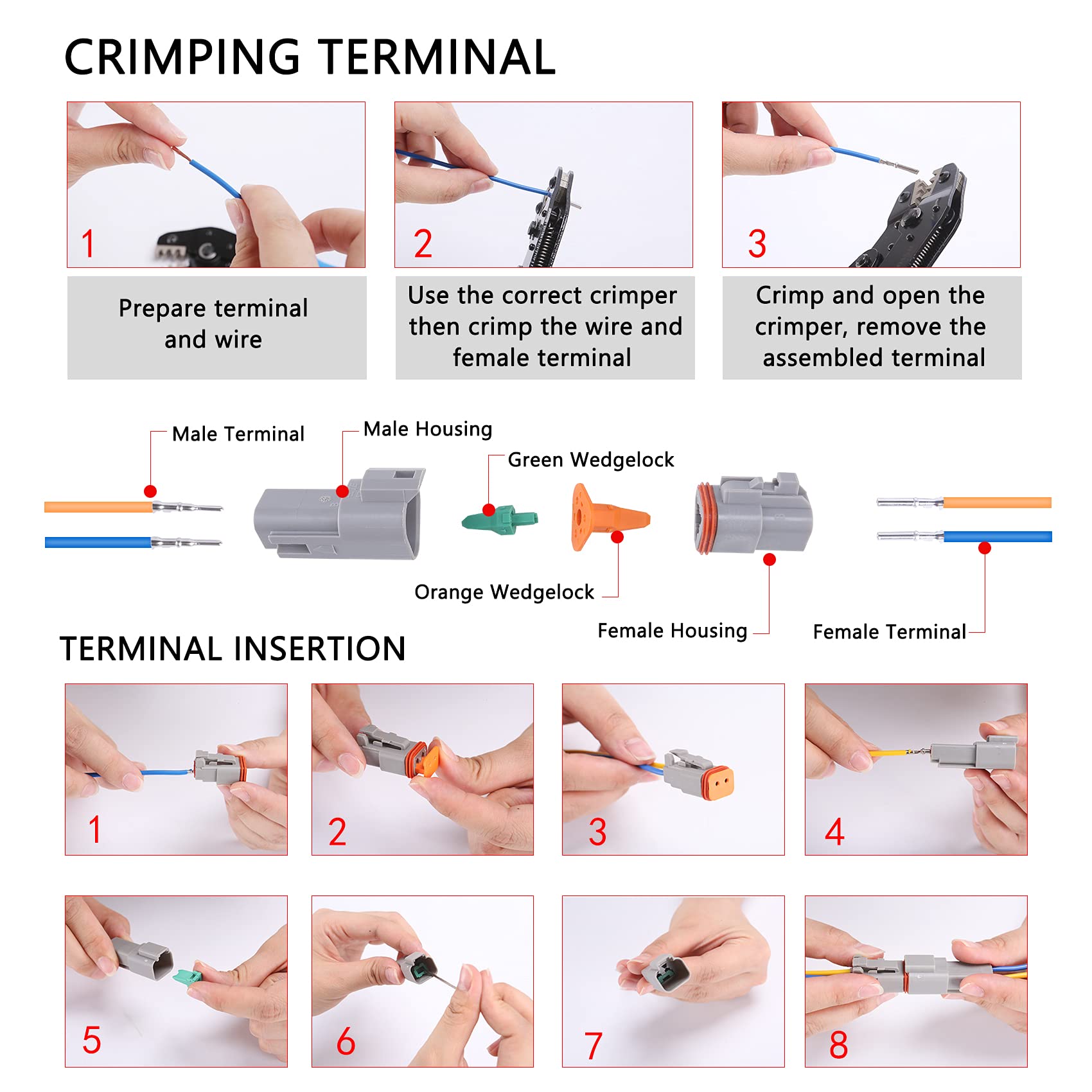 CRIMPING TERMINAL

1

2

3

Prepare terminal and wire

Use the correct crimper then crimp the wire and female terminal

Crimp and open the crimper, remove the assembled terminal

Male Terminal

Male Housing

Green Wedgelock

Orange Wedgelock

Female Housing

Female Terminal

TERMINAL INSERTION

1

2

3

4

5

6

7

8