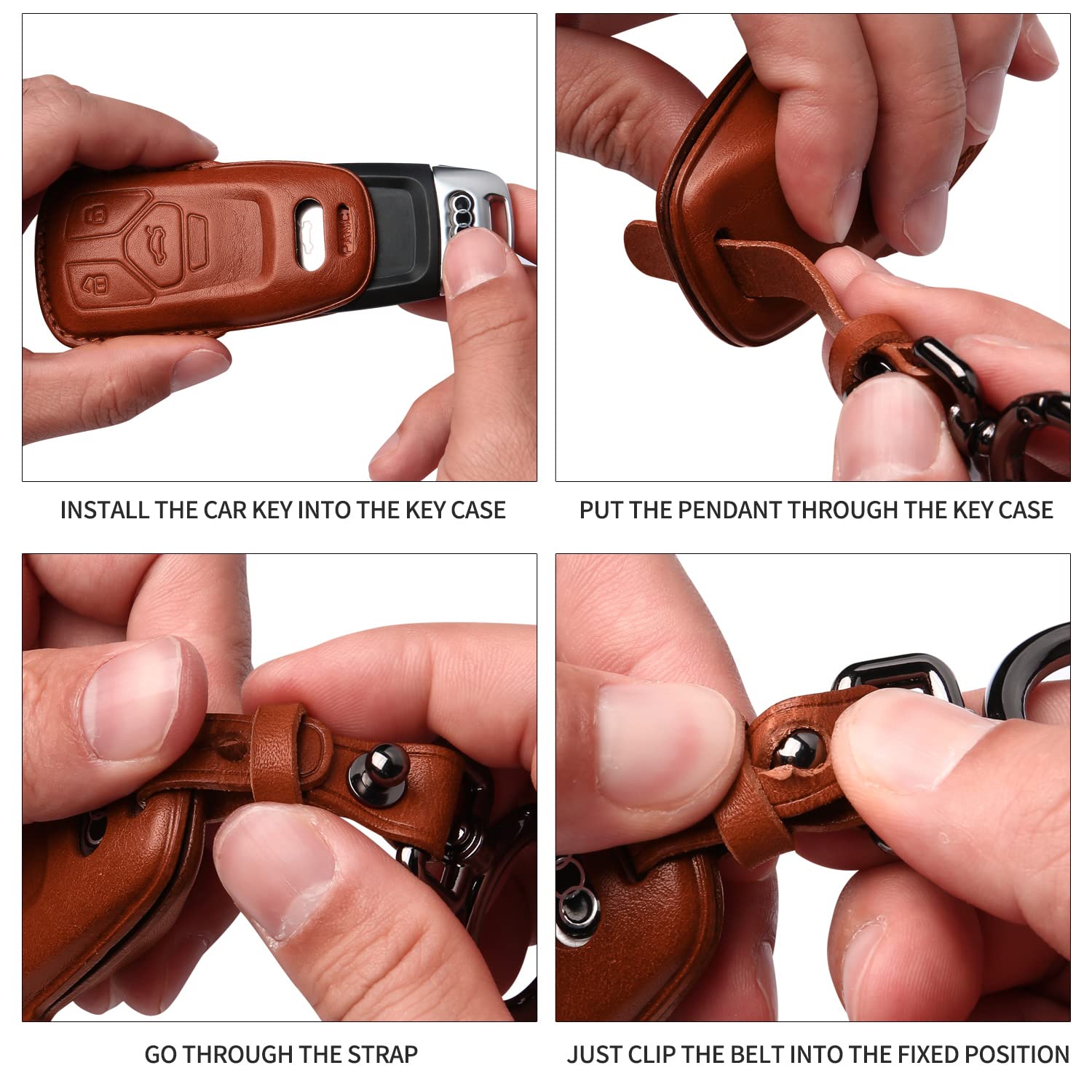 PANIC

INSTALL THE CAR KEY INTO THE KEY CASE

PUT THE PENDANT THROUGH THE KEY CASE

GO THROUGH THE STRAP

JUST CLIP THE BELT INTO THE FIXED POSITION