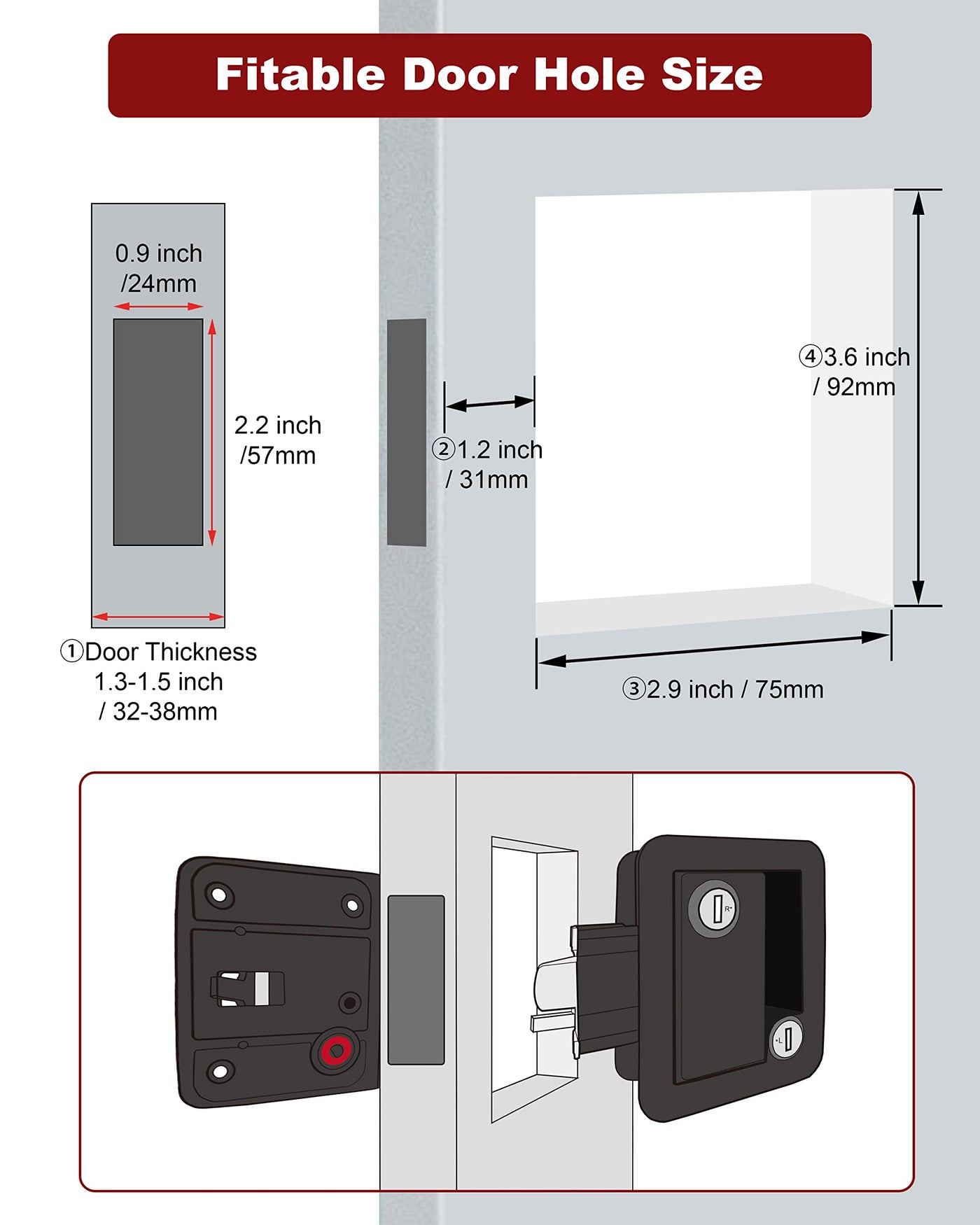 Fitable Door Hole Size

0.9 inch /24mm

2.2 inch /57mm

①Door Thickness 1.3-1.5 inch / 32-38mm

②1.2 inch / 31mm

④3.6 inch / 92mm

③2.9 inch / 75mm

R

L