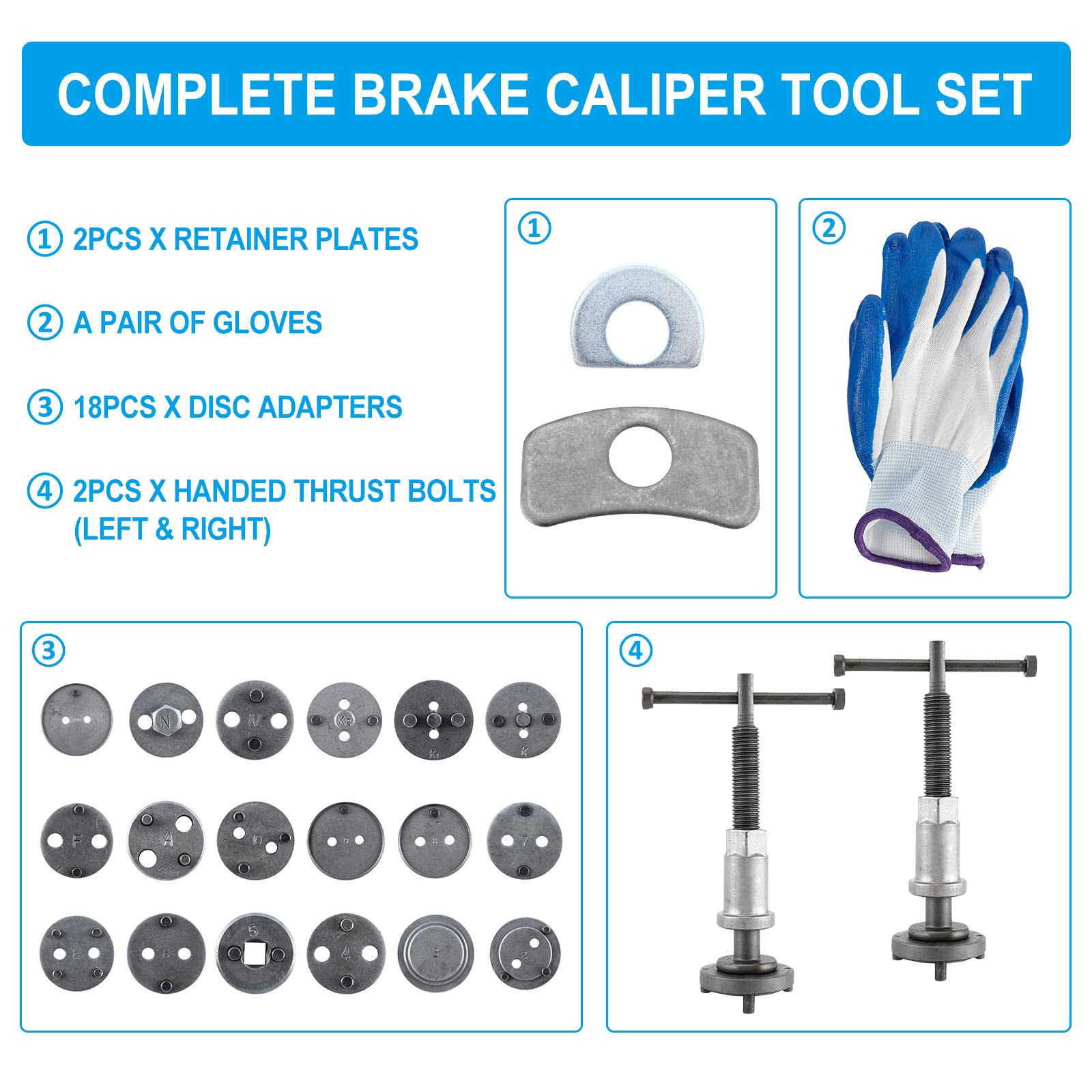 COMPLETE BRAKE CALIPER TOOL SET

① 2PCS X RETAINER PLATES

② A PAIR OF GLOVES

③ 18PCS X DISC ADAPTERS

④ 2PCS X HANDED THRUST BOLTS (LEFT & RIGHT)

①

②

③

N M K2 K1 K
F A 10 9 8 7
E 6 5 4 3 2

④